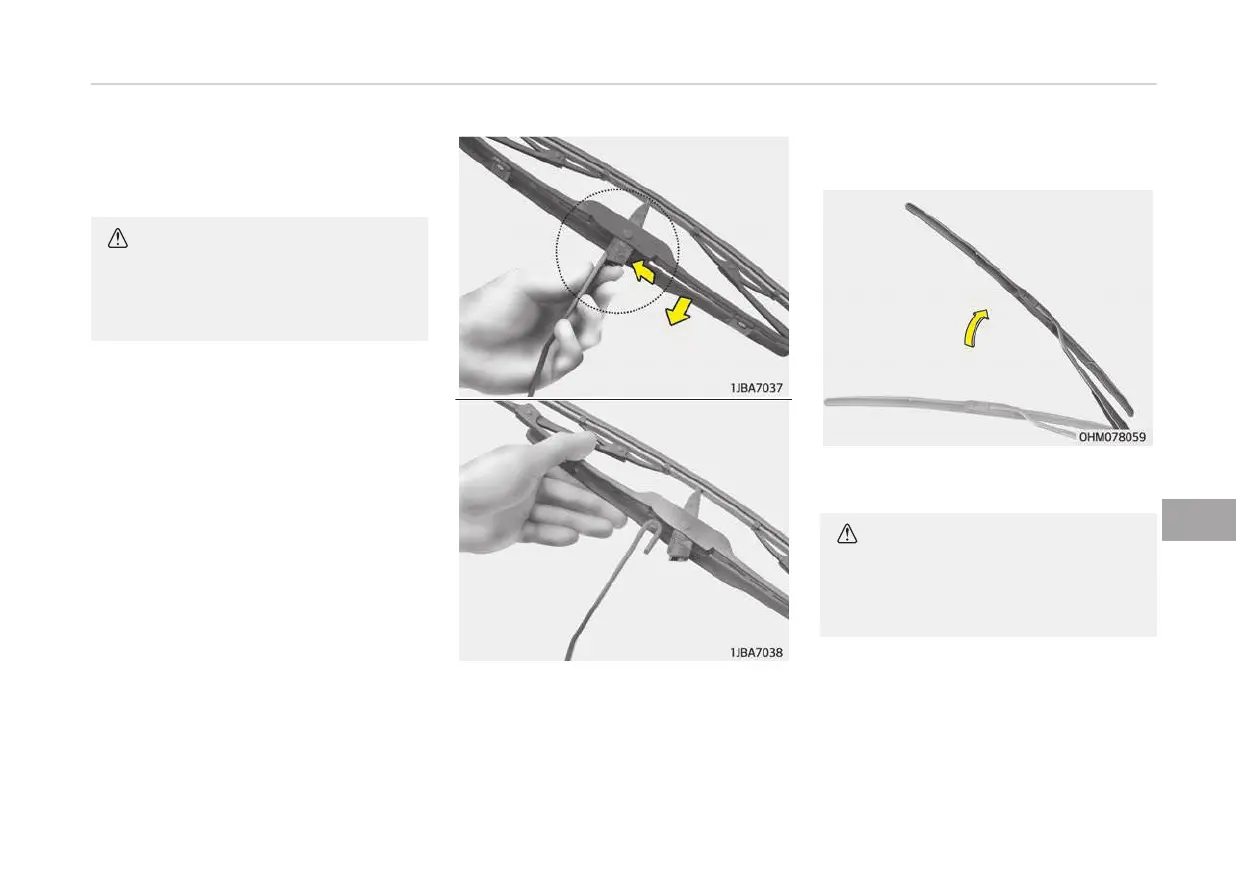 1JBA7037

1JBA7038

OHM078059