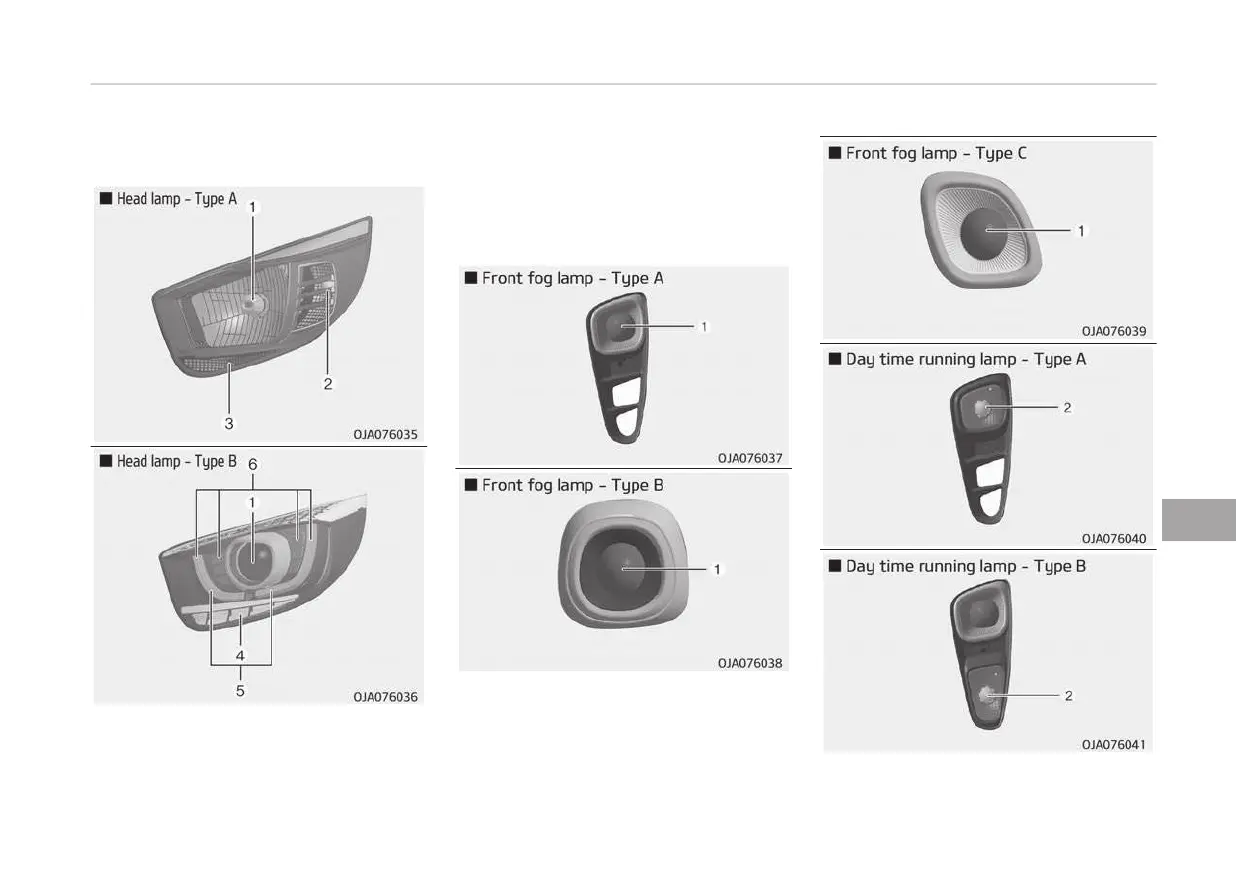 ■ Head lamp - Type A

1

2

3

OJA076035

■ Head lamp - Type B

6

1

4

5

OJA076036

■ Front fog lamp - Type A

1

OJA076037

■ Front fog lamp - Type B

1

OJA076038

■ Front fog lamp - Type C

1

OJA076039

■ Day time running lamp - Type A

2

OJA076040

■ Day time running lamp - Type B

2

OJA076041