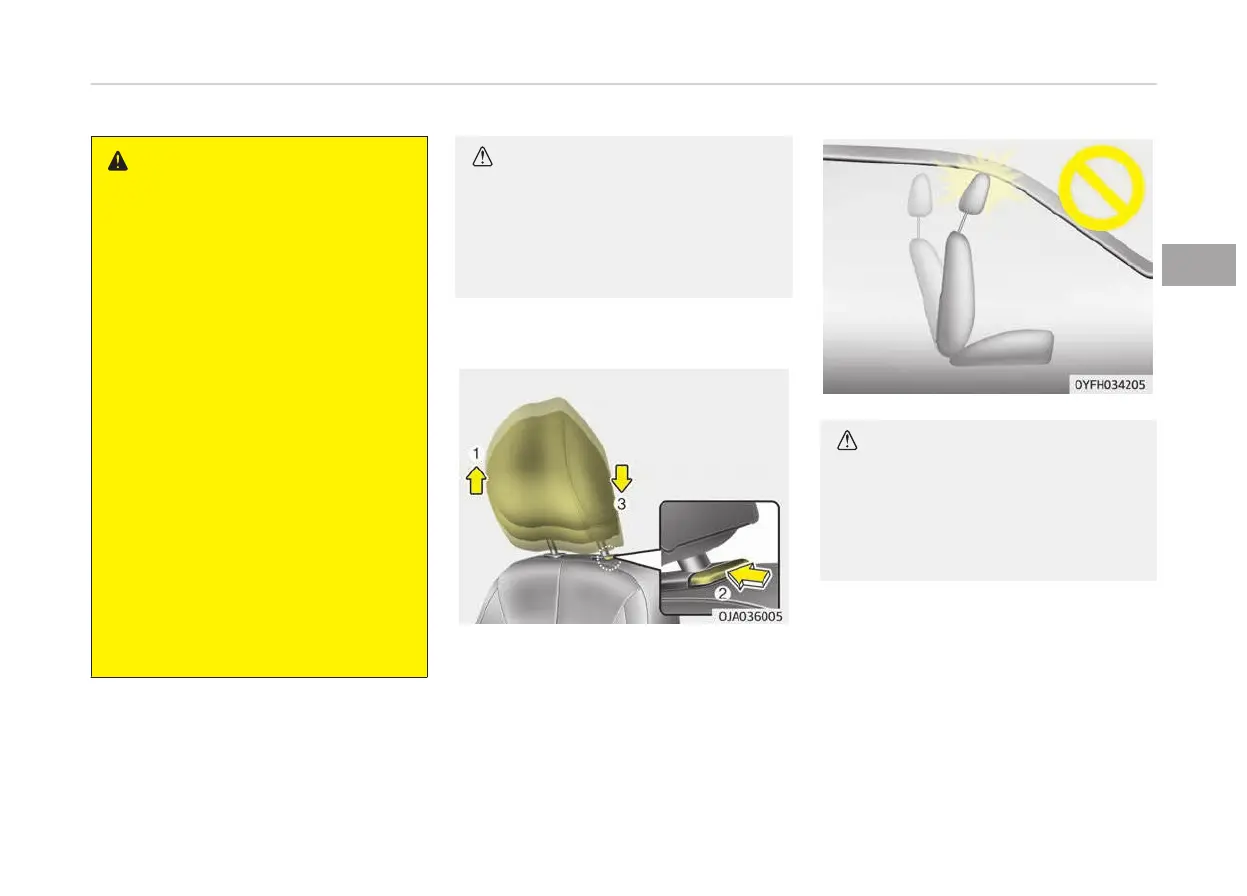 1

3

2

OJA036005

OYFH034205