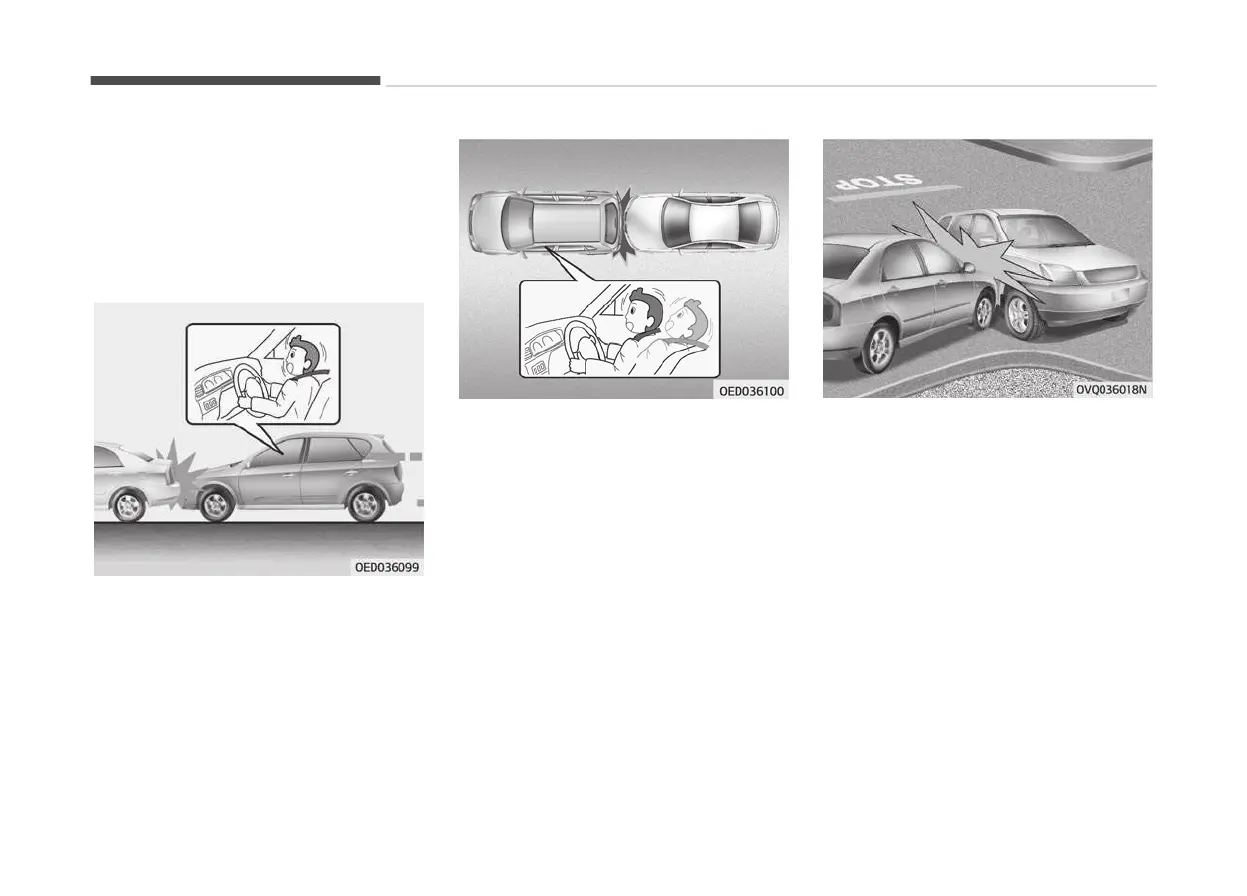 OED036099

OED036100

STOP

OVQ036018N