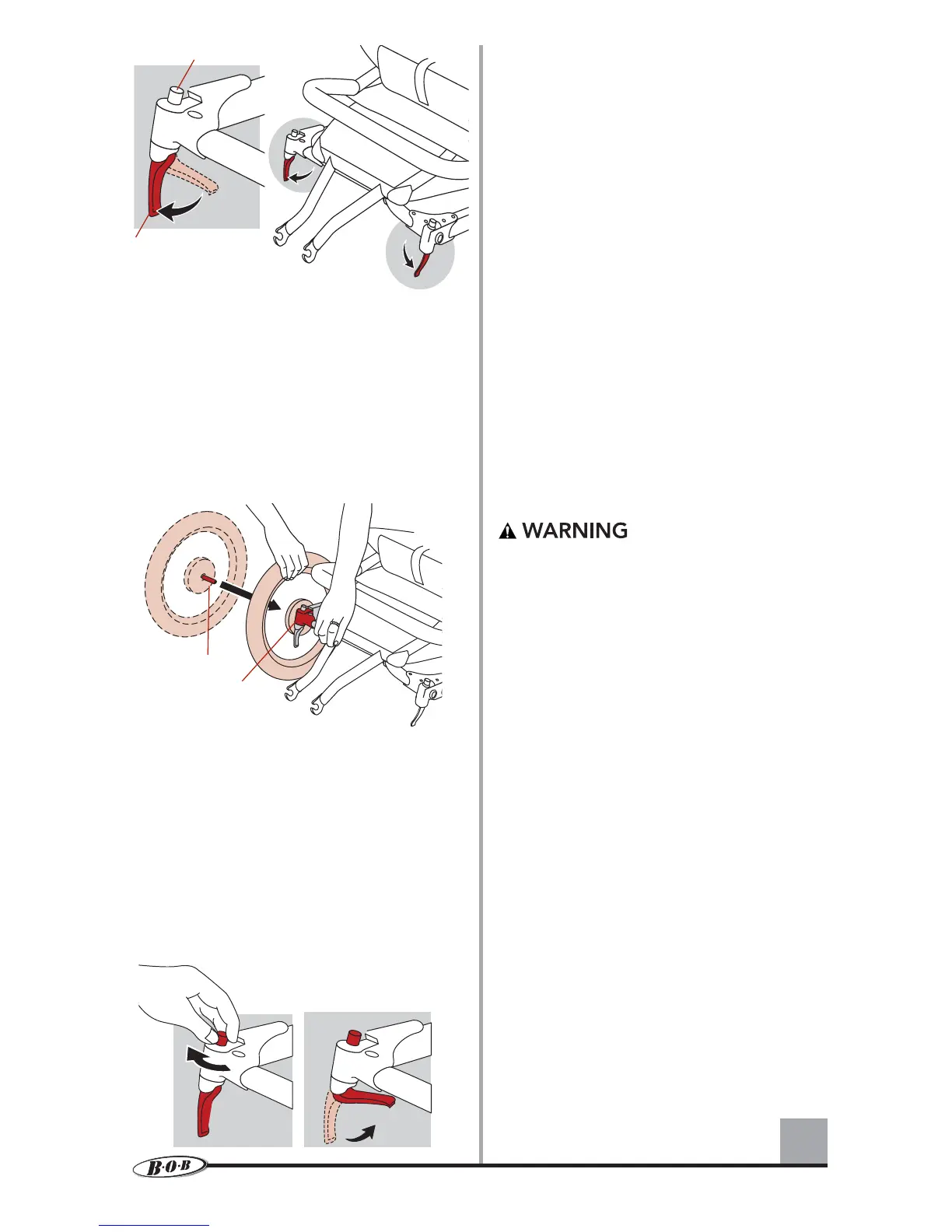 WARNING

B·O·B