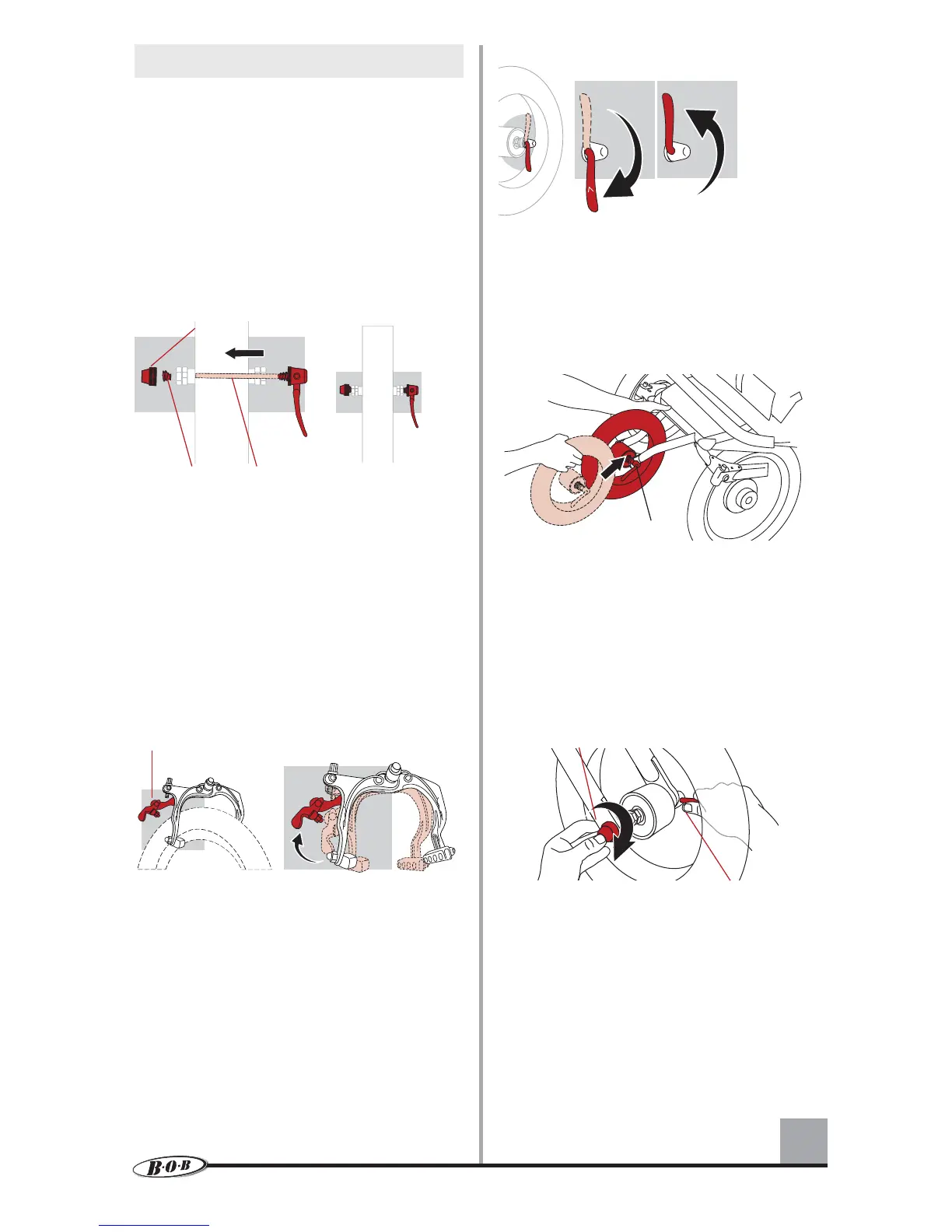 B·O·B