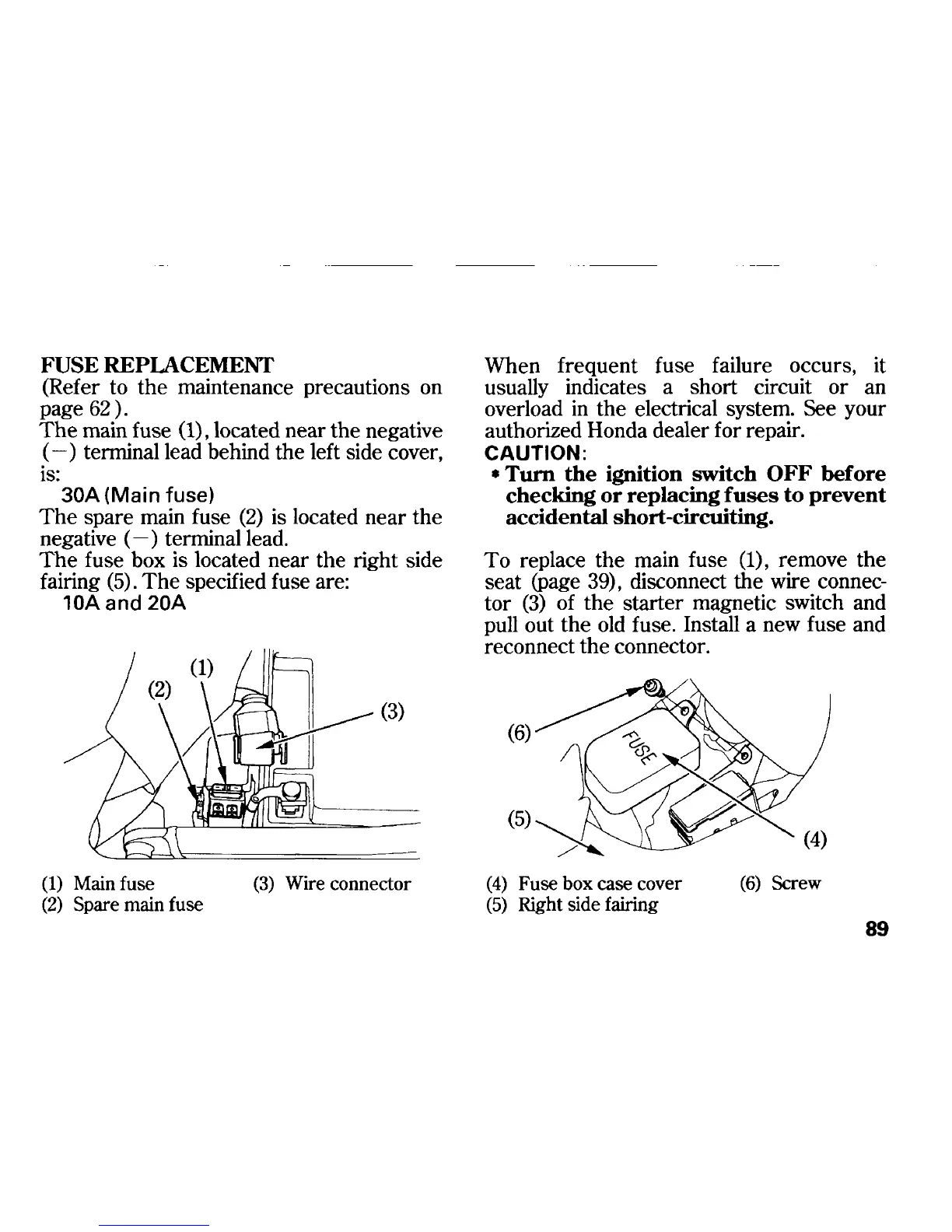 FUSE REPLACEMENT
(Refer to the maintenance precautions on page 62).
The main fuse (1), located near the negative (−) terminal lead behind the left side cover, is:
30A (Main fuse)
The spare main fuse (2) is located near the negative (−) terminal lead.
The fuse box is located near the right side fairing (5). The specified fuse are:
10A and 20A

(1)
(2)
(3)

(1) Main fuse
(2) Spare main fuse
(3) Wire connector

When frequent fuse failure occurs, it usually indicates a short circuit or an overload in the electrical system. See your authorized Honda dealer for repair.
CAUTION:
• Turn the ignition switch OFF before checking or replacing fuses to prevent accidental short-circuiting.

To replace the main fuse (1), remove the seat (page 39), disconnect the wire connector (3) of the starter magnetic switch and pull out the old fuse. Install a new fuse and reconnect the connector.

(6)
FUSE
(5)
(4)

(4) Fuse box case cover
(5) Right side fairing
(6) Screw

89