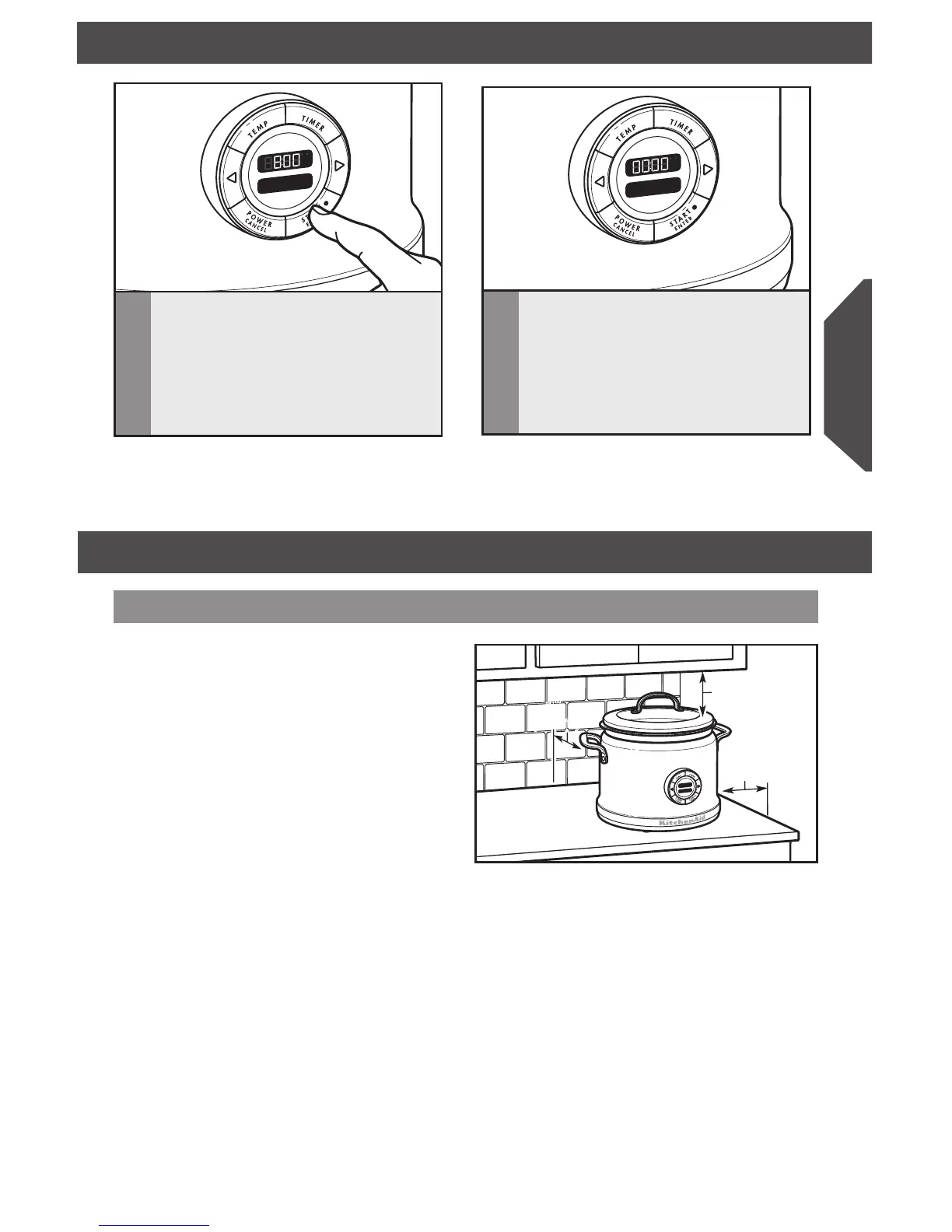 TEMP
TIMER
8:00
POWER
CANCEL

TEMP
TIMER
00:00
POWER
CANCEL
START
ENTER

KitchenAid