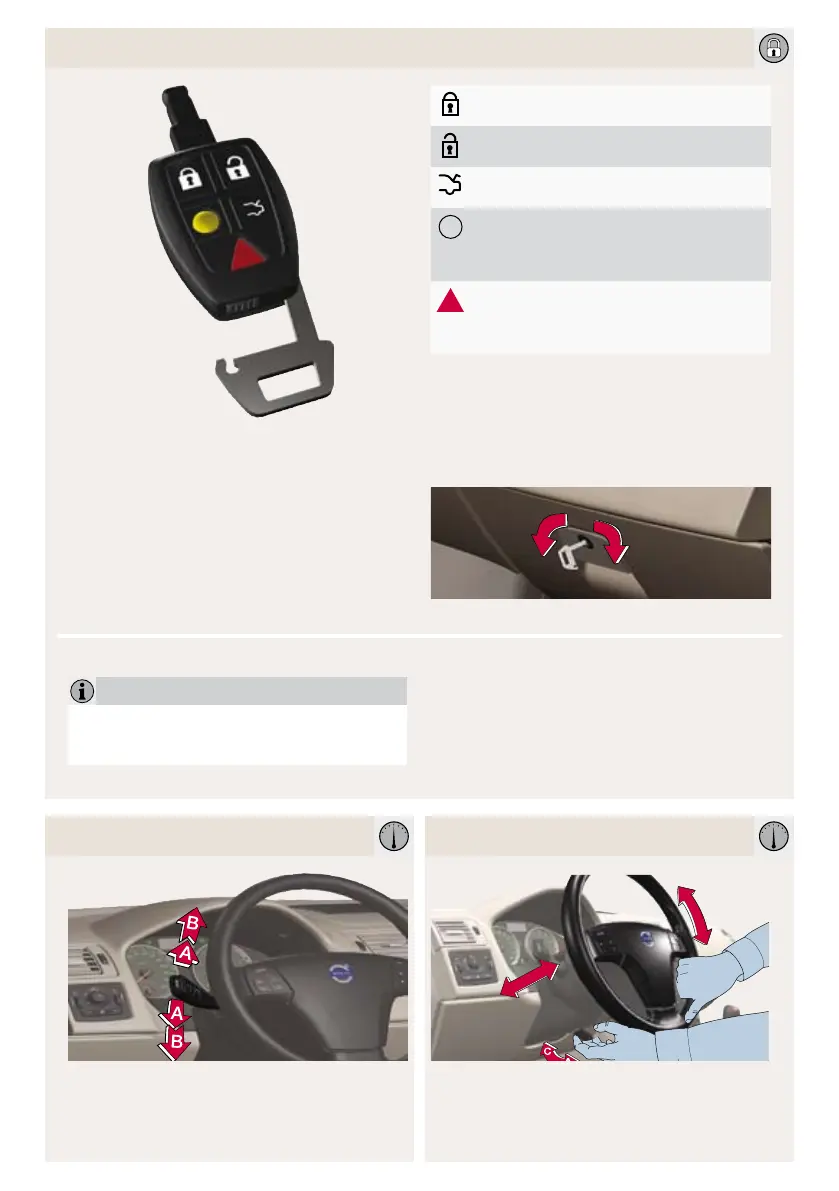 B
A
A
B
C