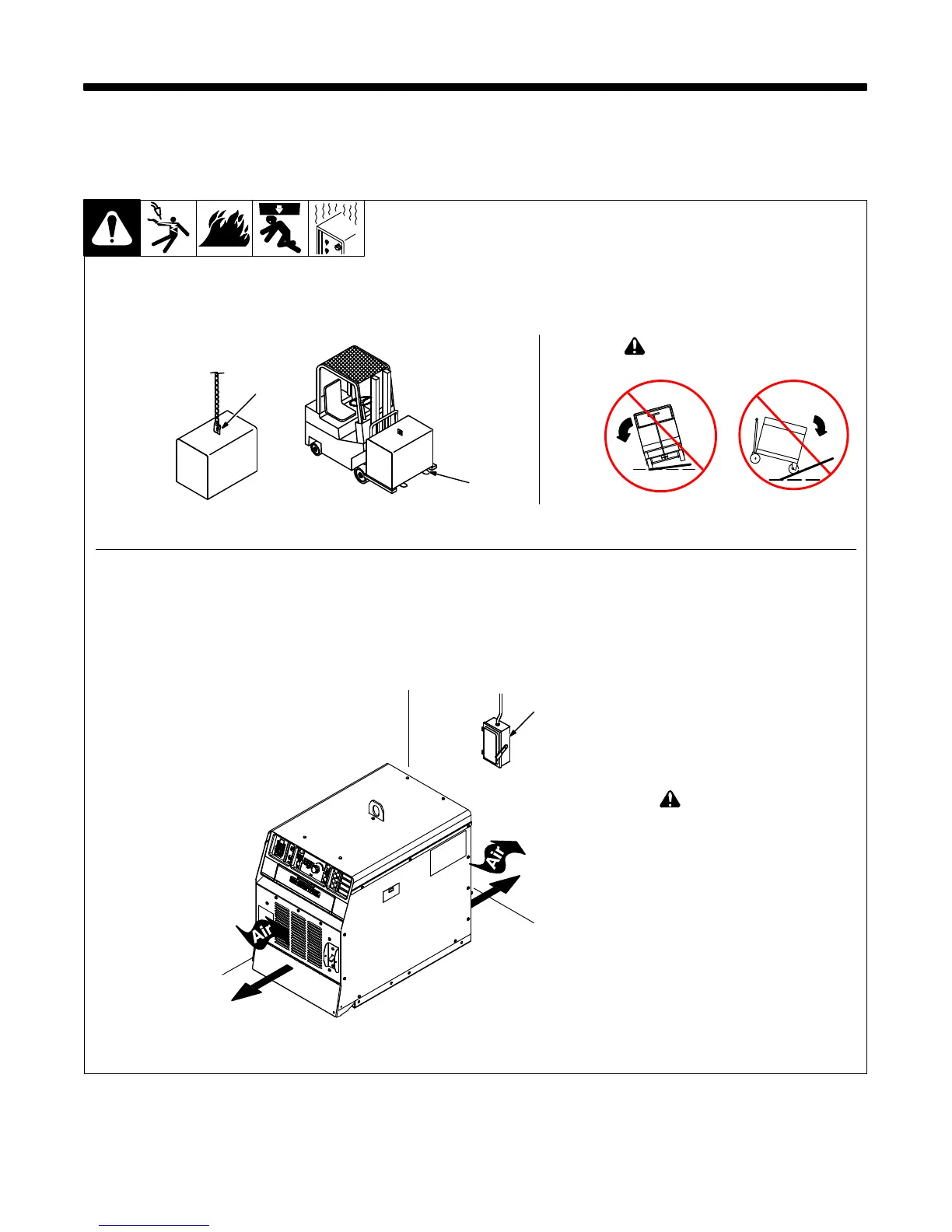 Air

Air