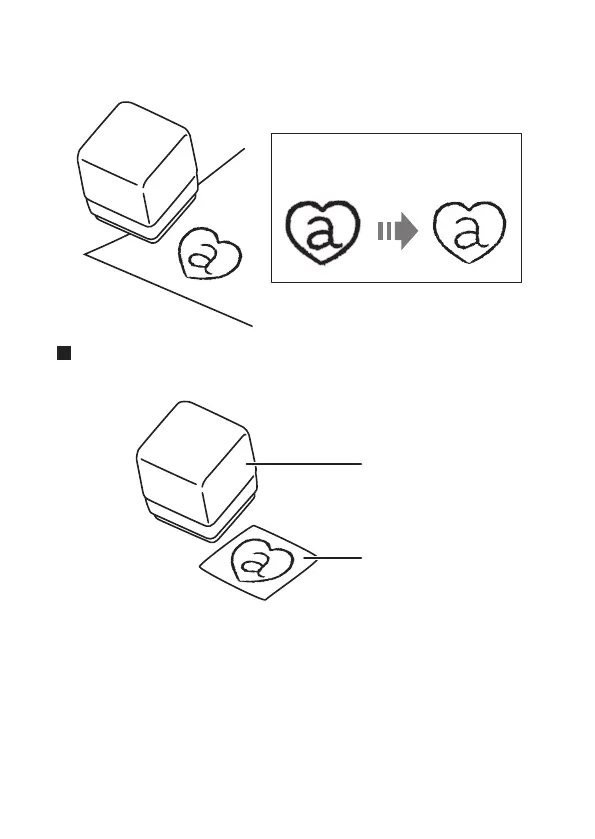 a

a a

■

a