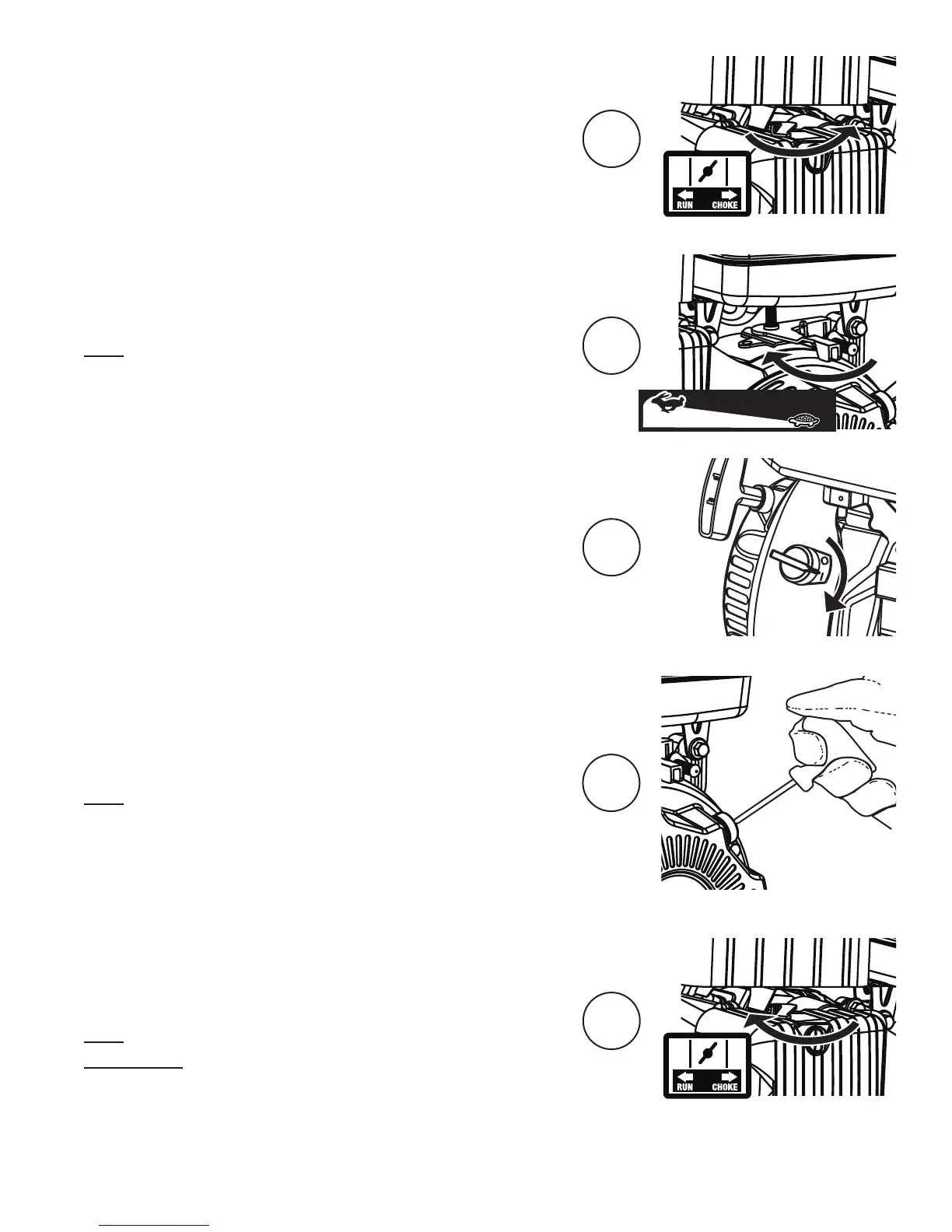 RUN CHOKE

RUN CHOKE