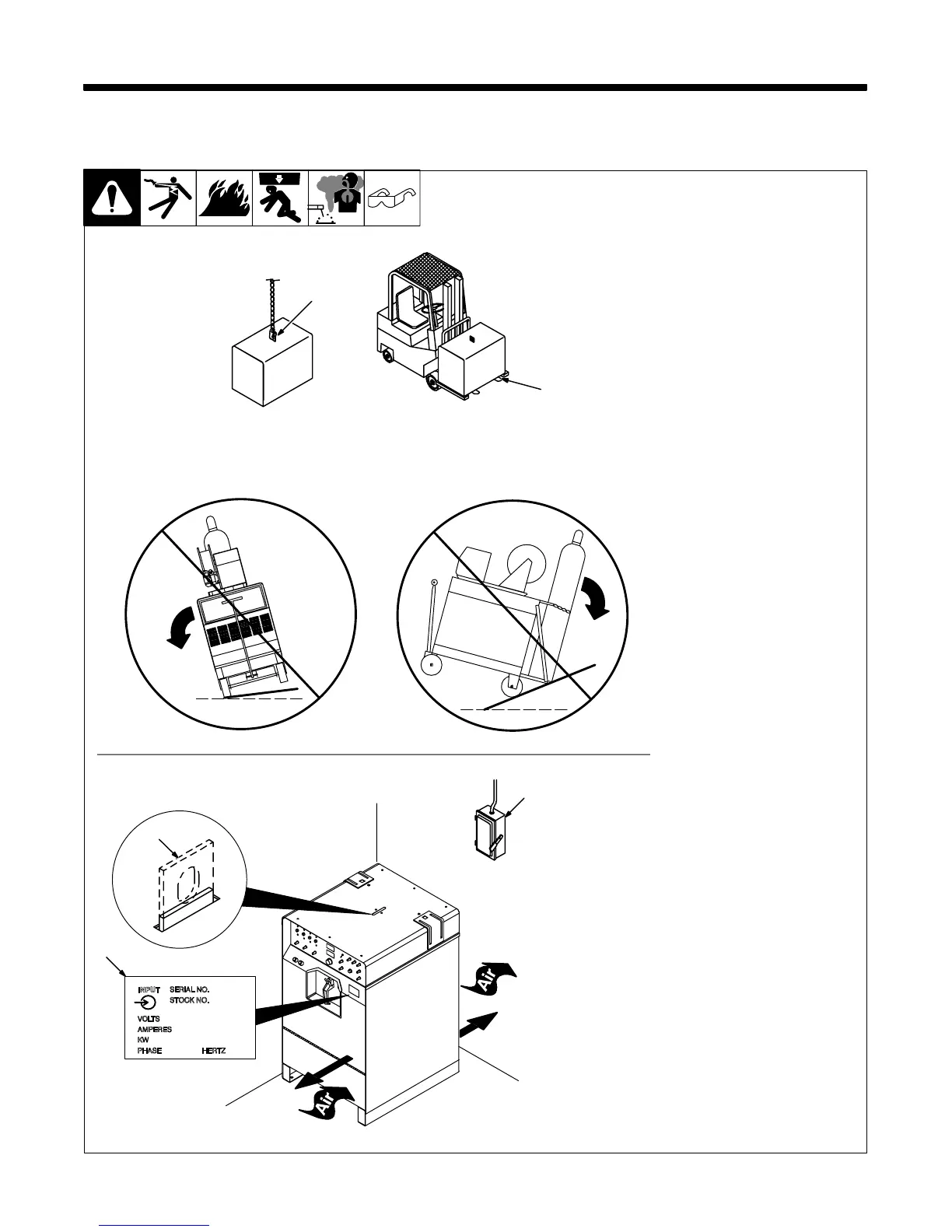 INPUT SERIAL NO.
STOCK NO.
VOLTS
AMPERES
KW
PHASE HERTZ

Air

Air