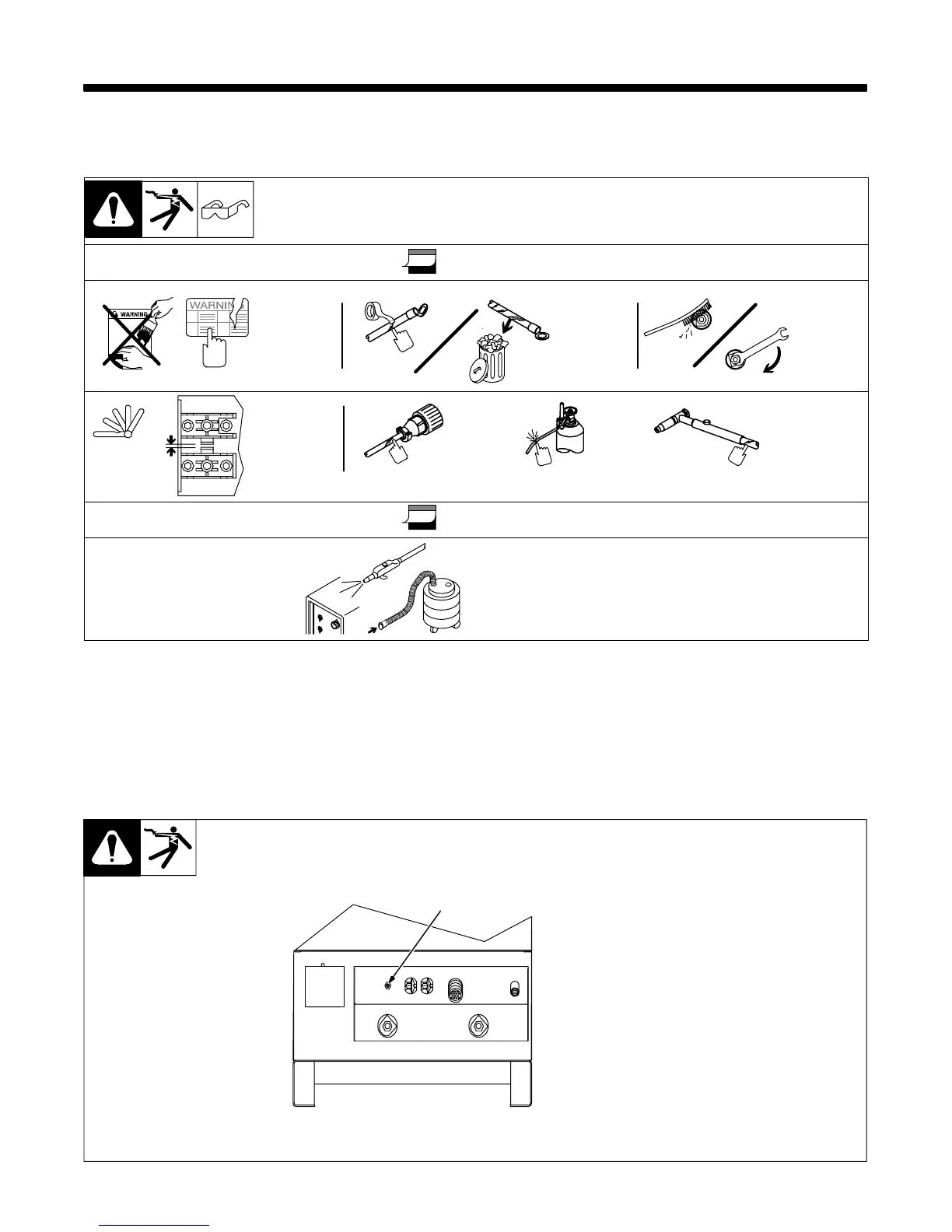 WARNING

WARNING