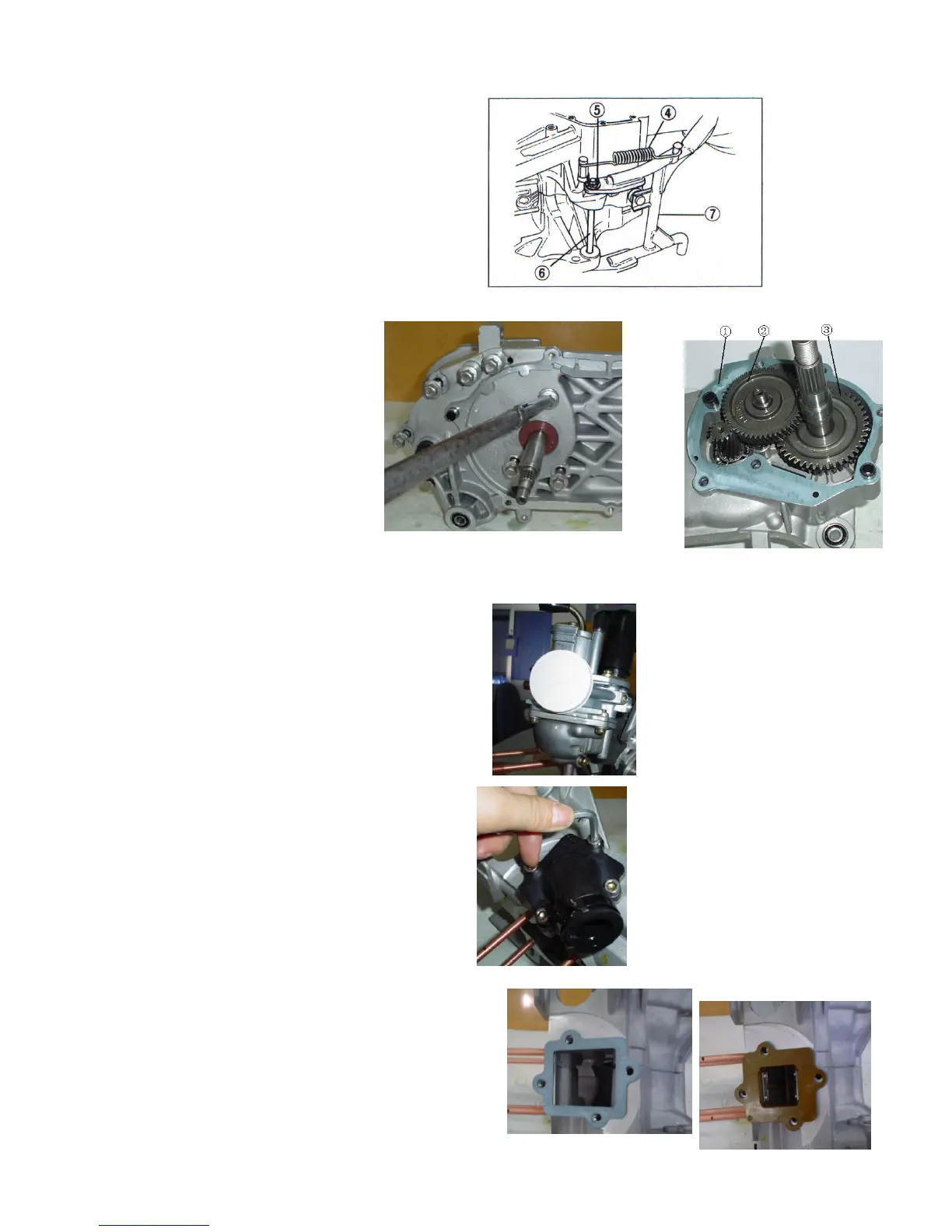 ⑤
④
⑦
⑥
①
②
③