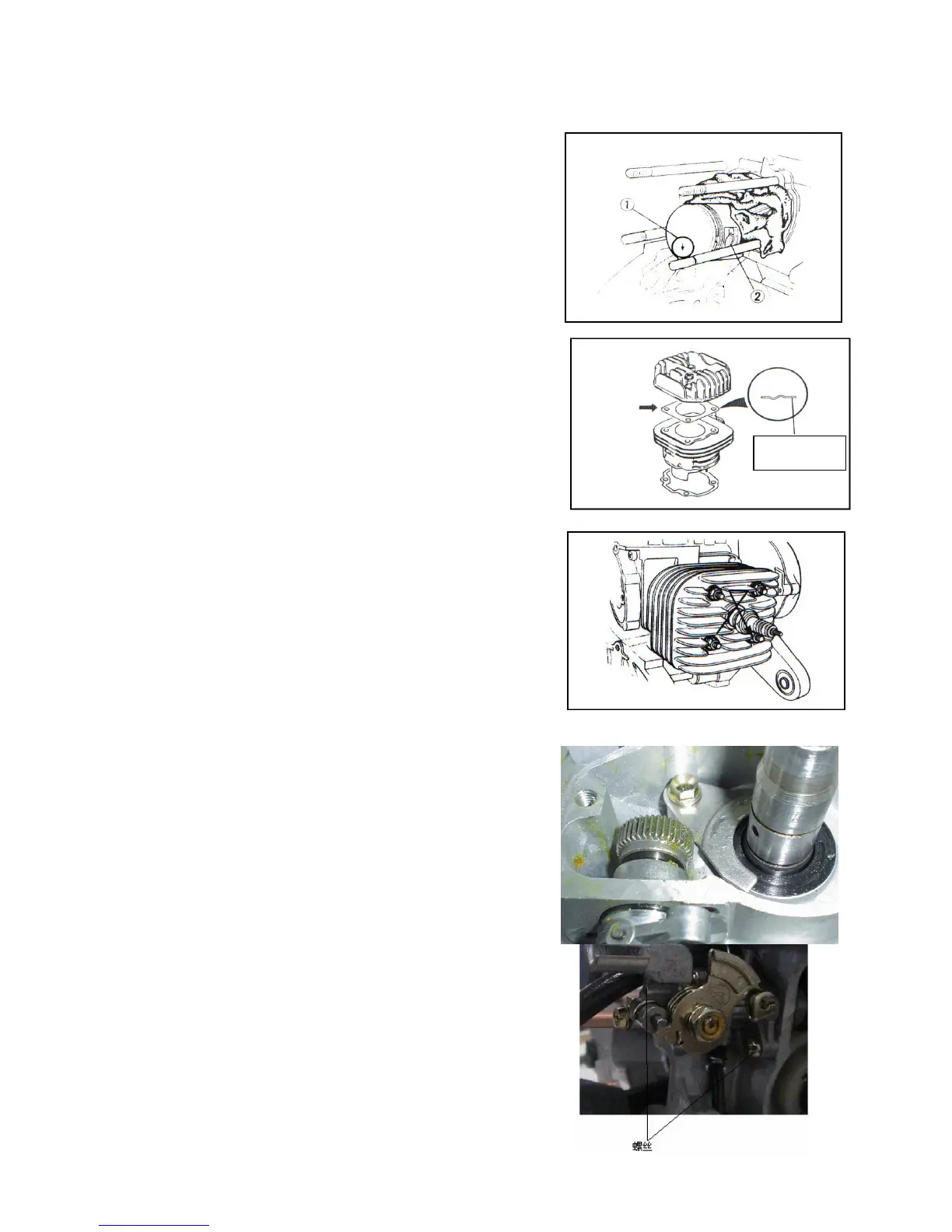 ①

②

螺丝