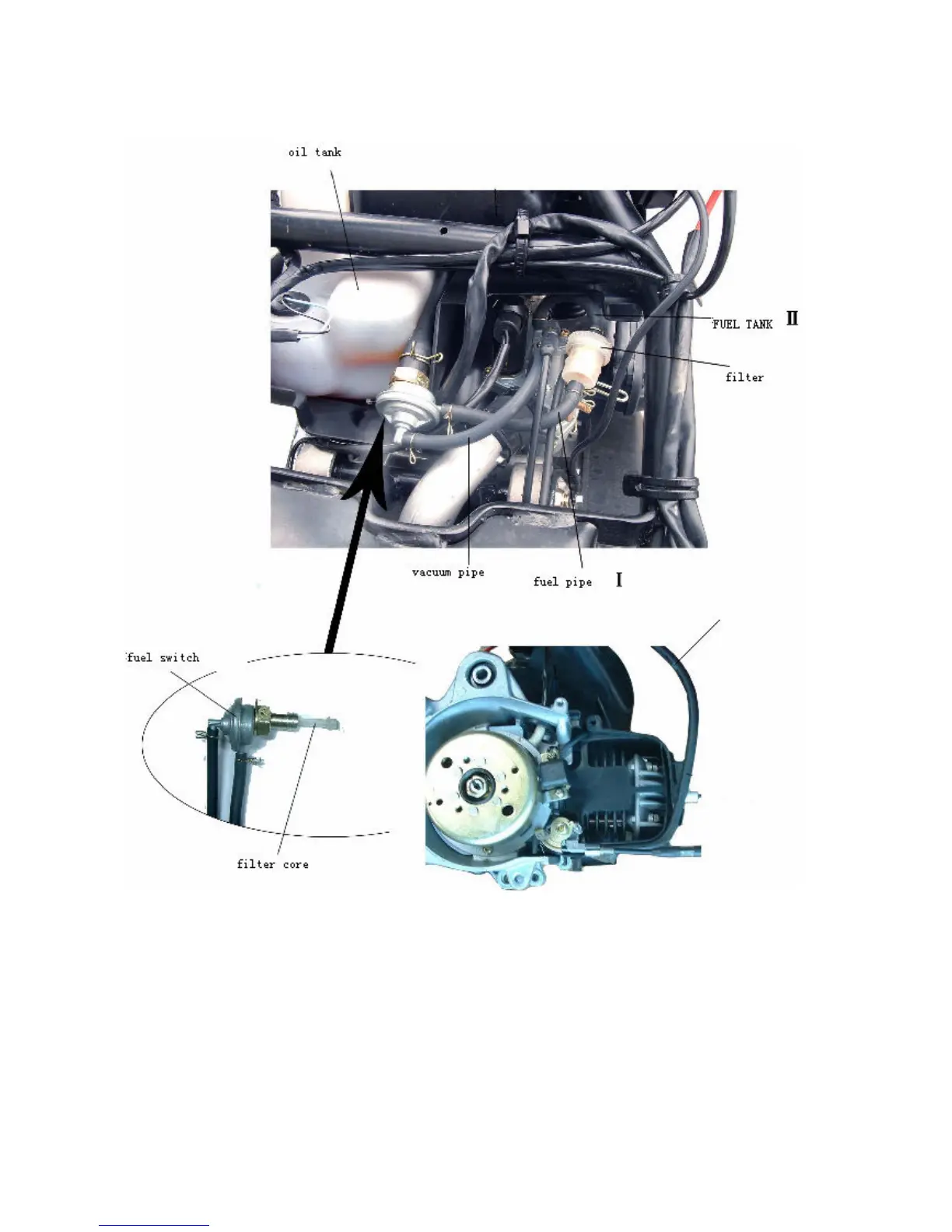 oil tank

FUEL TANK Ⅱ

filter

vacuum pipe

fuel pipe Ⅰ

fuel switch

filter core