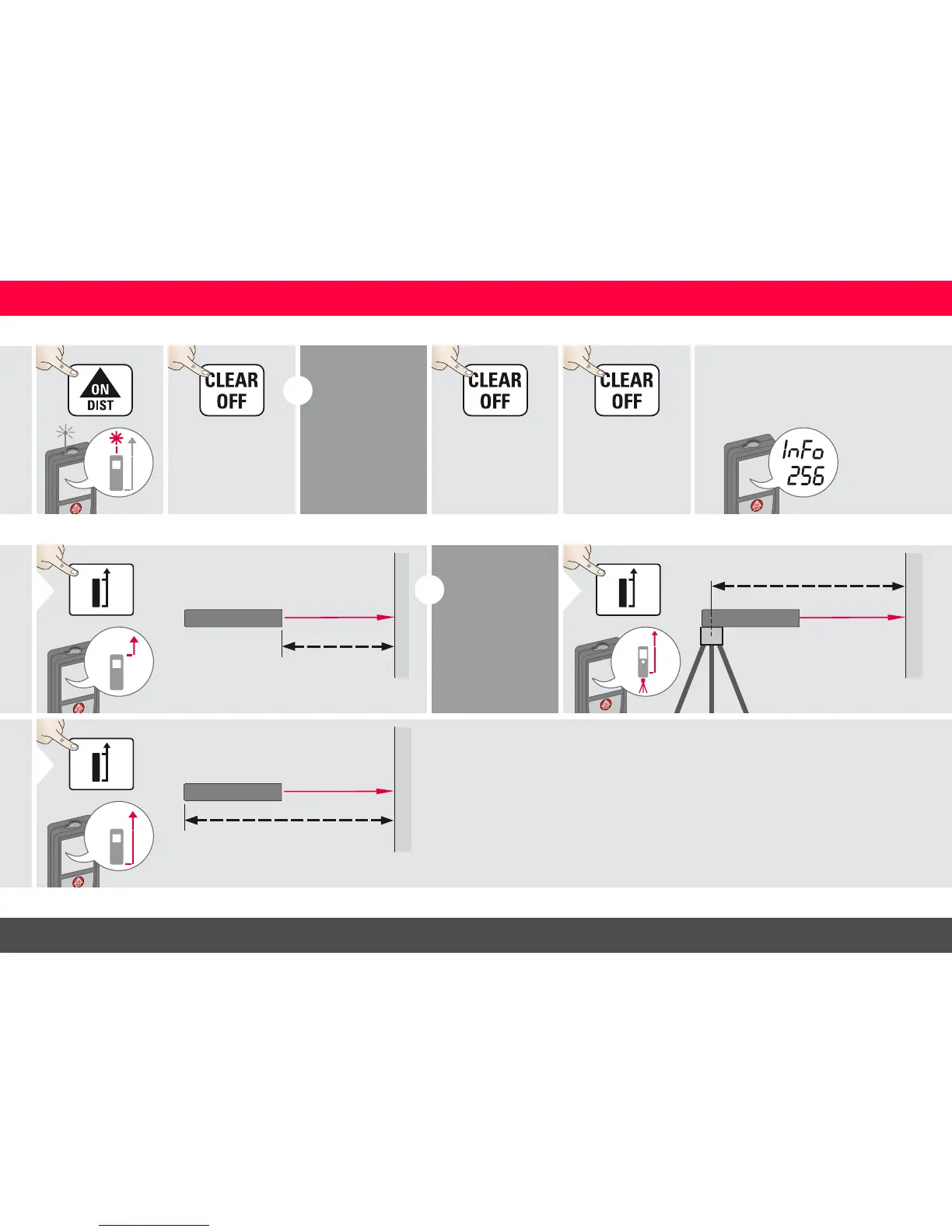 ON
DIST

CLEAR
OFF

CLEAR
OFF

CLEAR
OFF

InFo
256