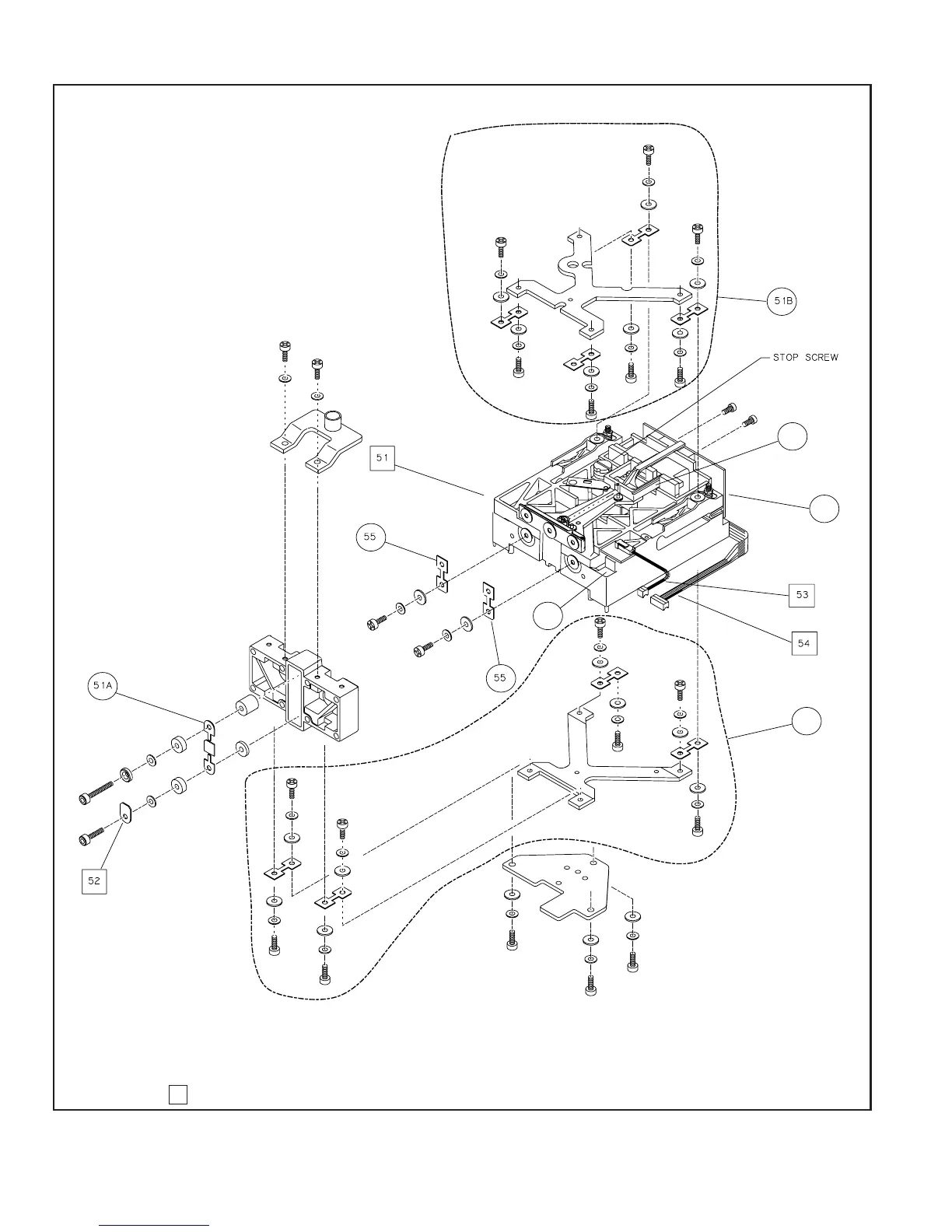 51B

STOP SCREW

51

55

53

54

55

51A

52