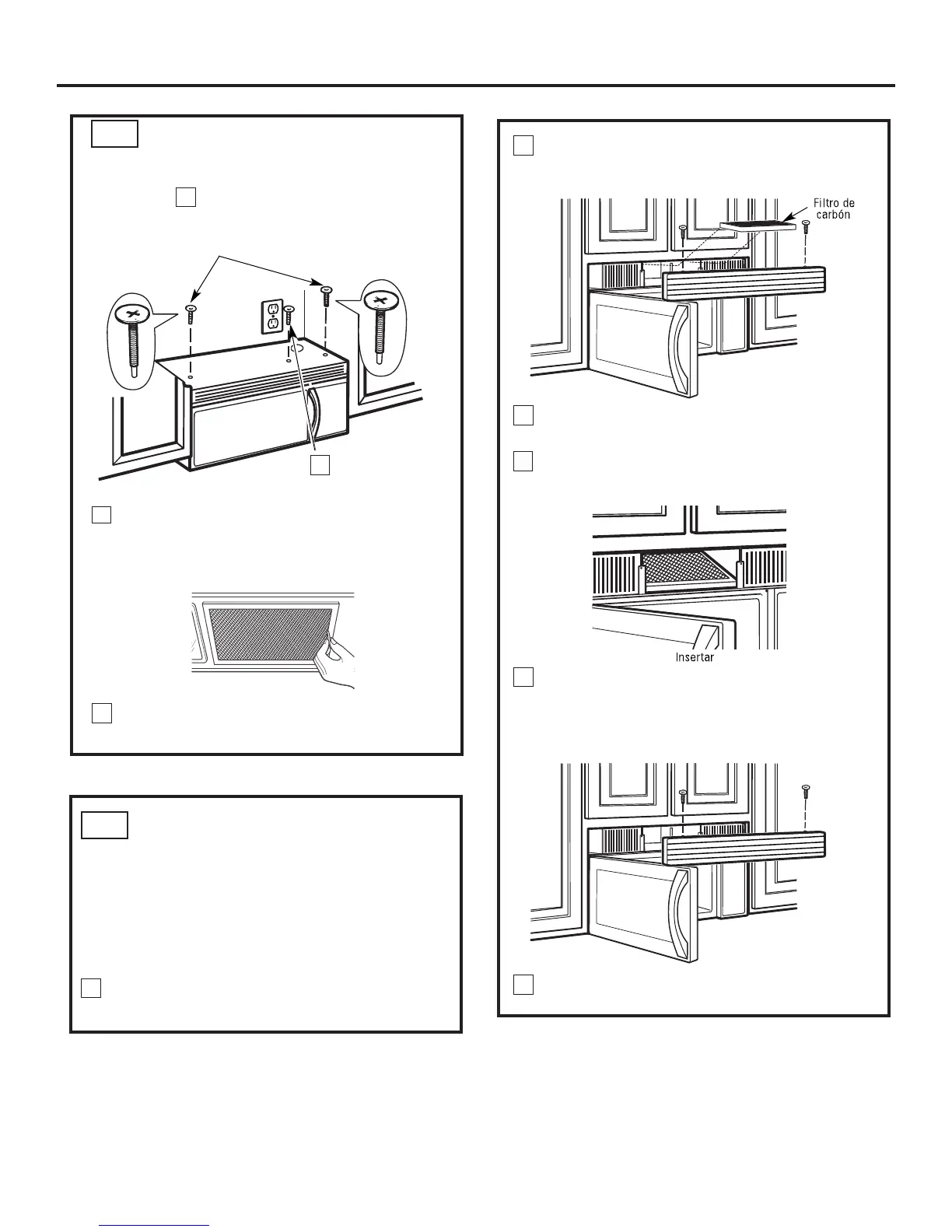 Filtro de carbón

Insertar