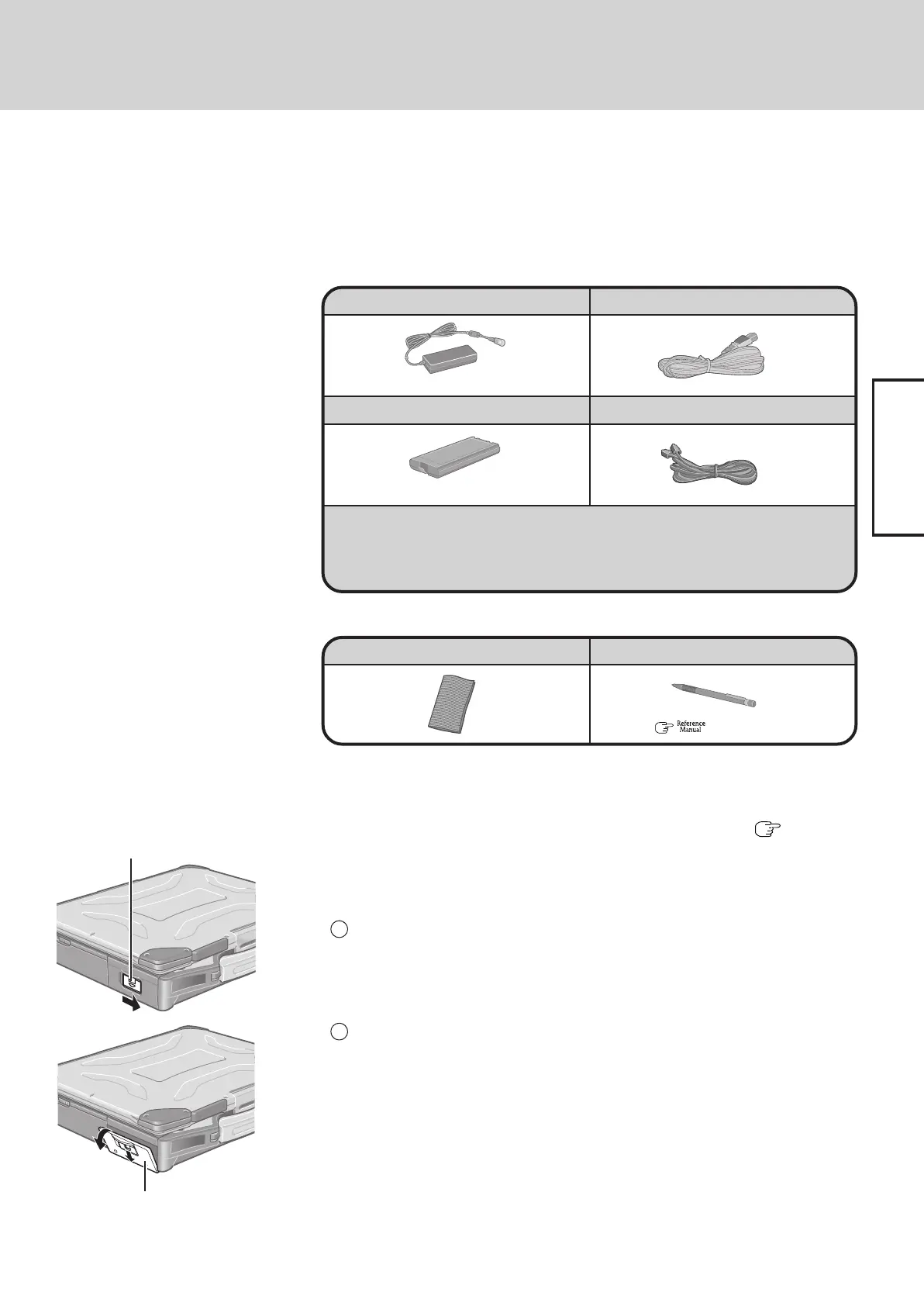 Reference Manual