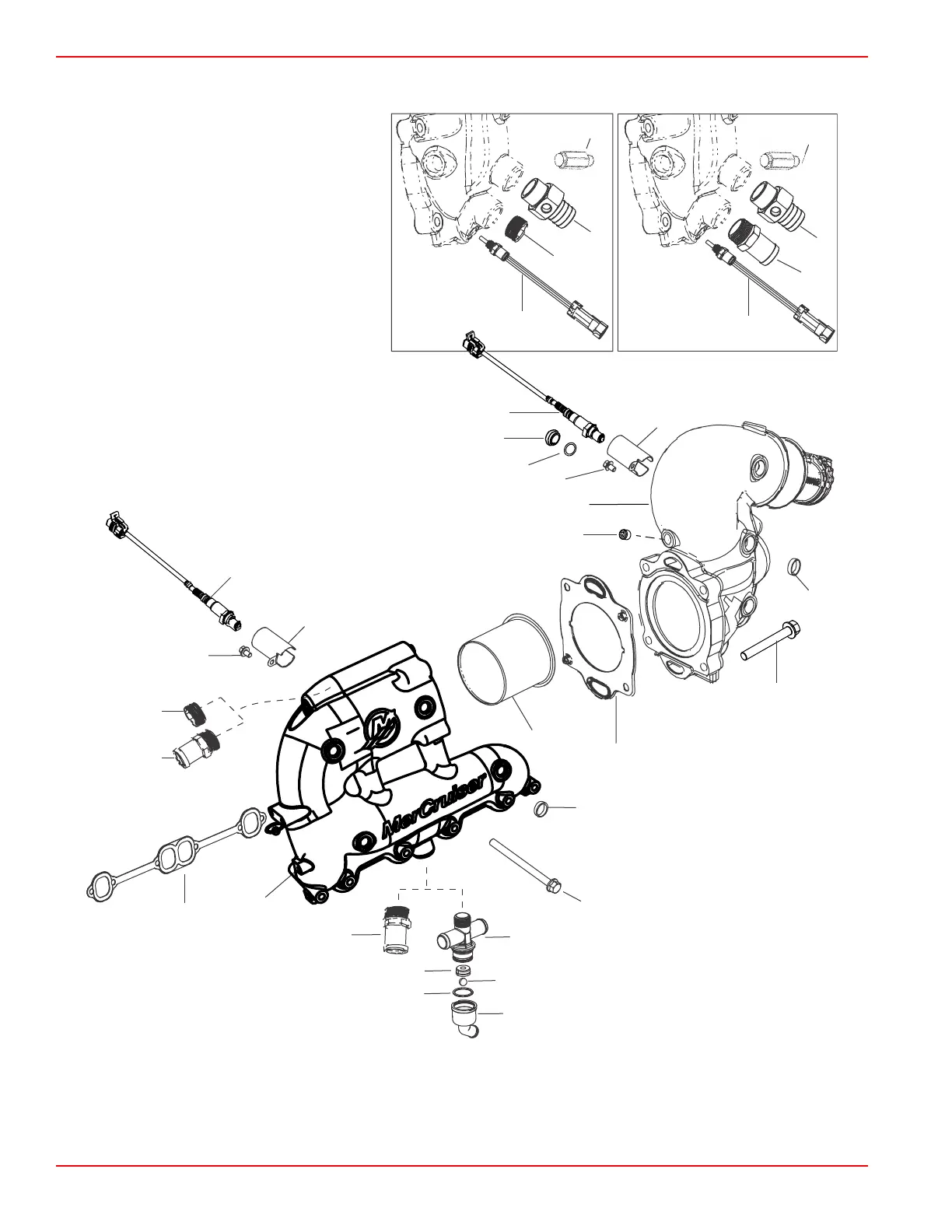 MerCruiser