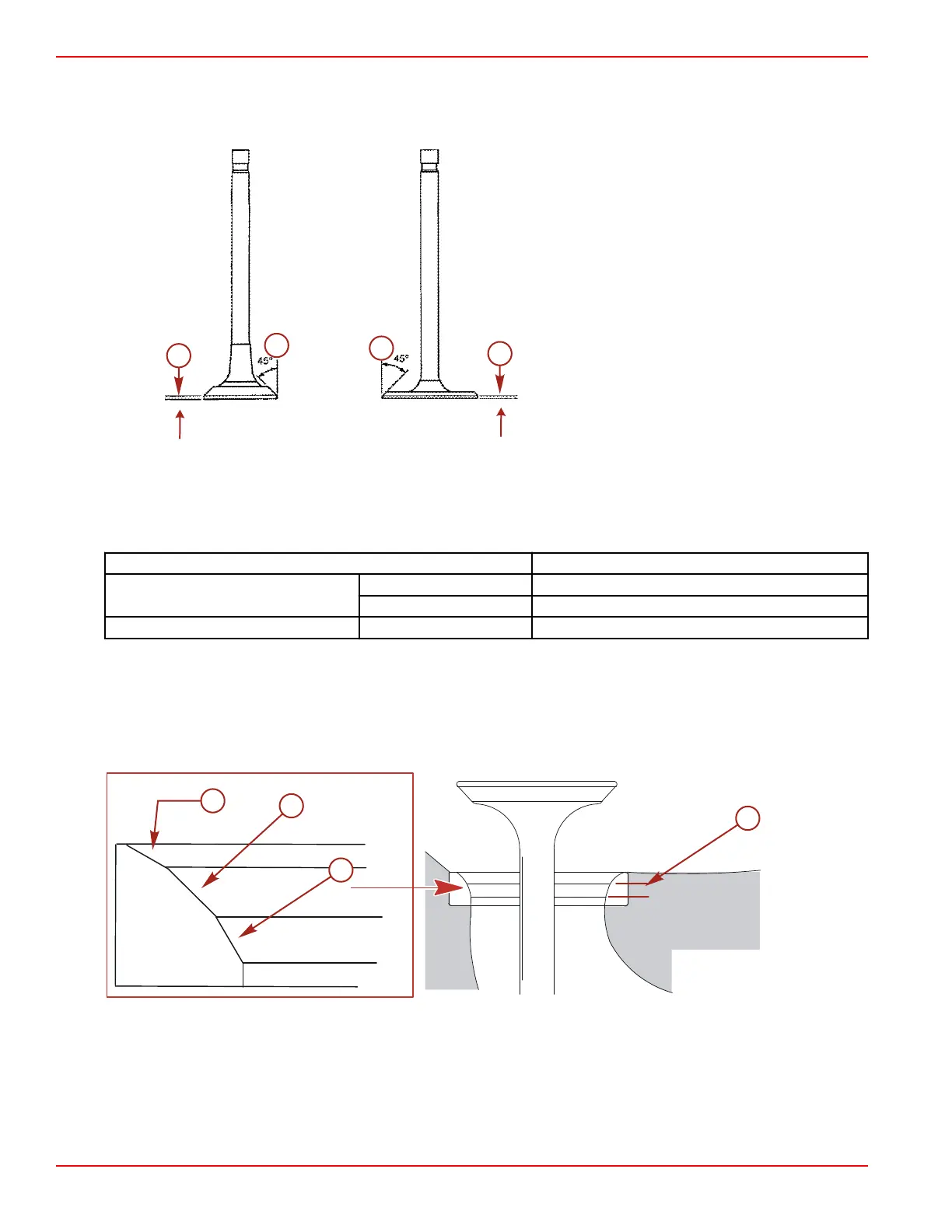 45°

45°