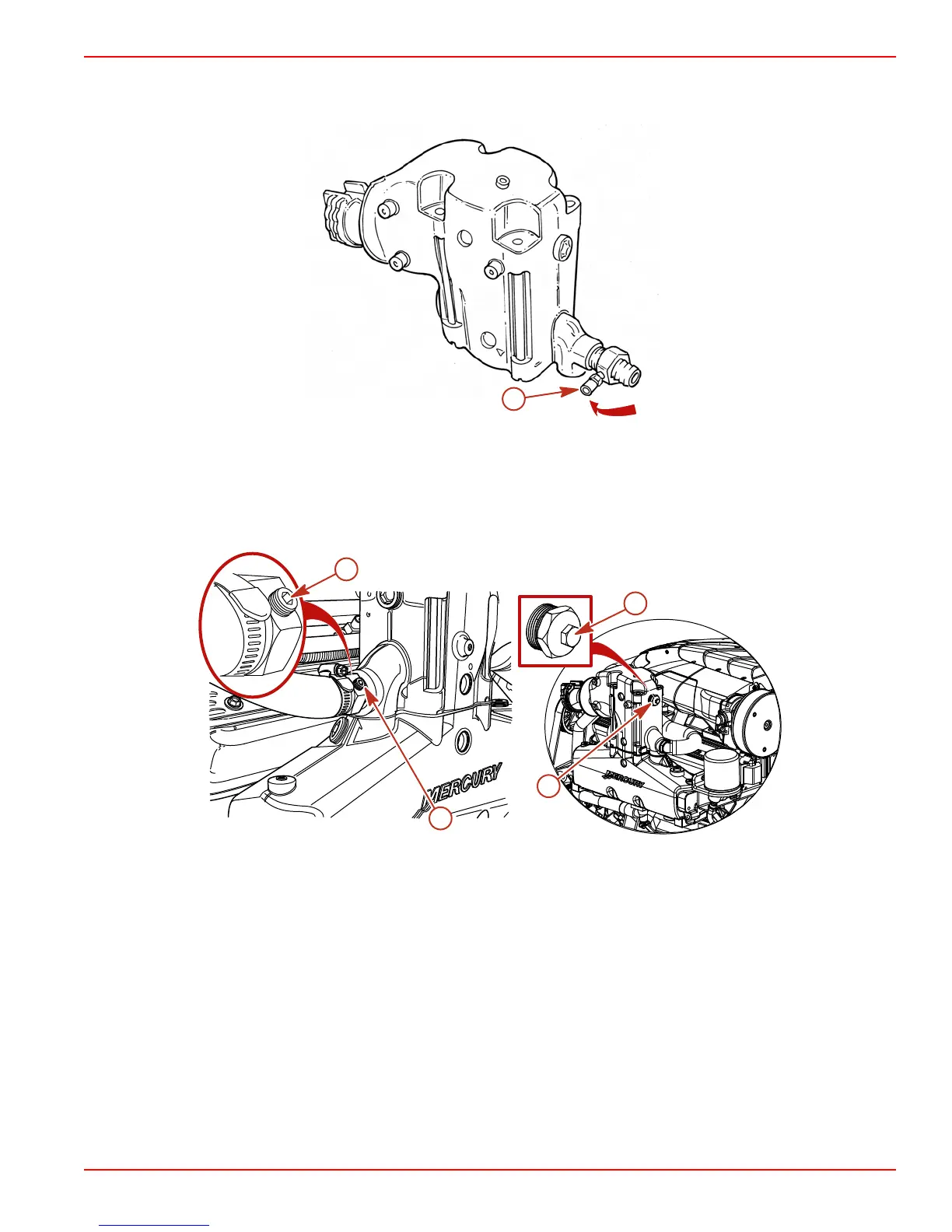 MERCURY

MERCURY