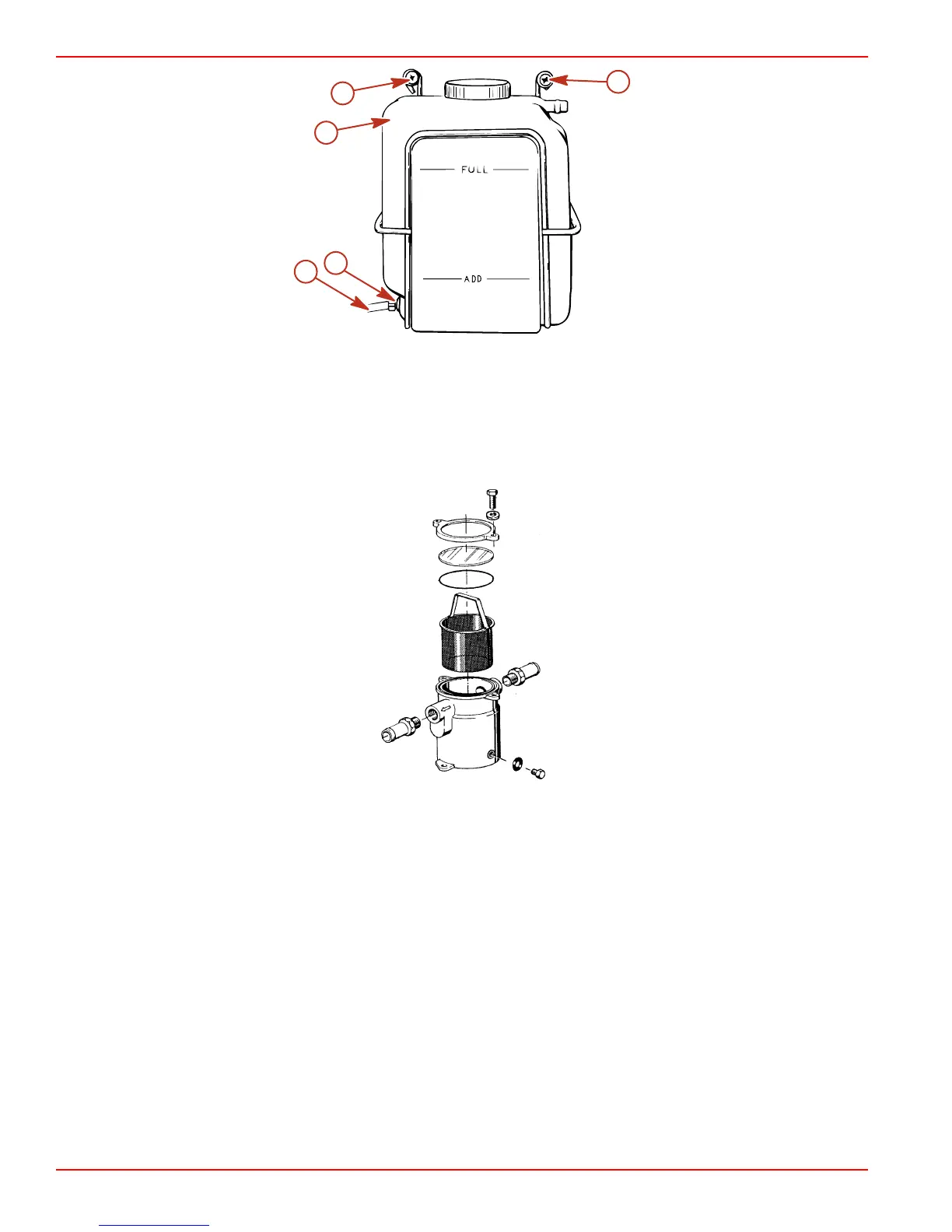 FULL

ADD