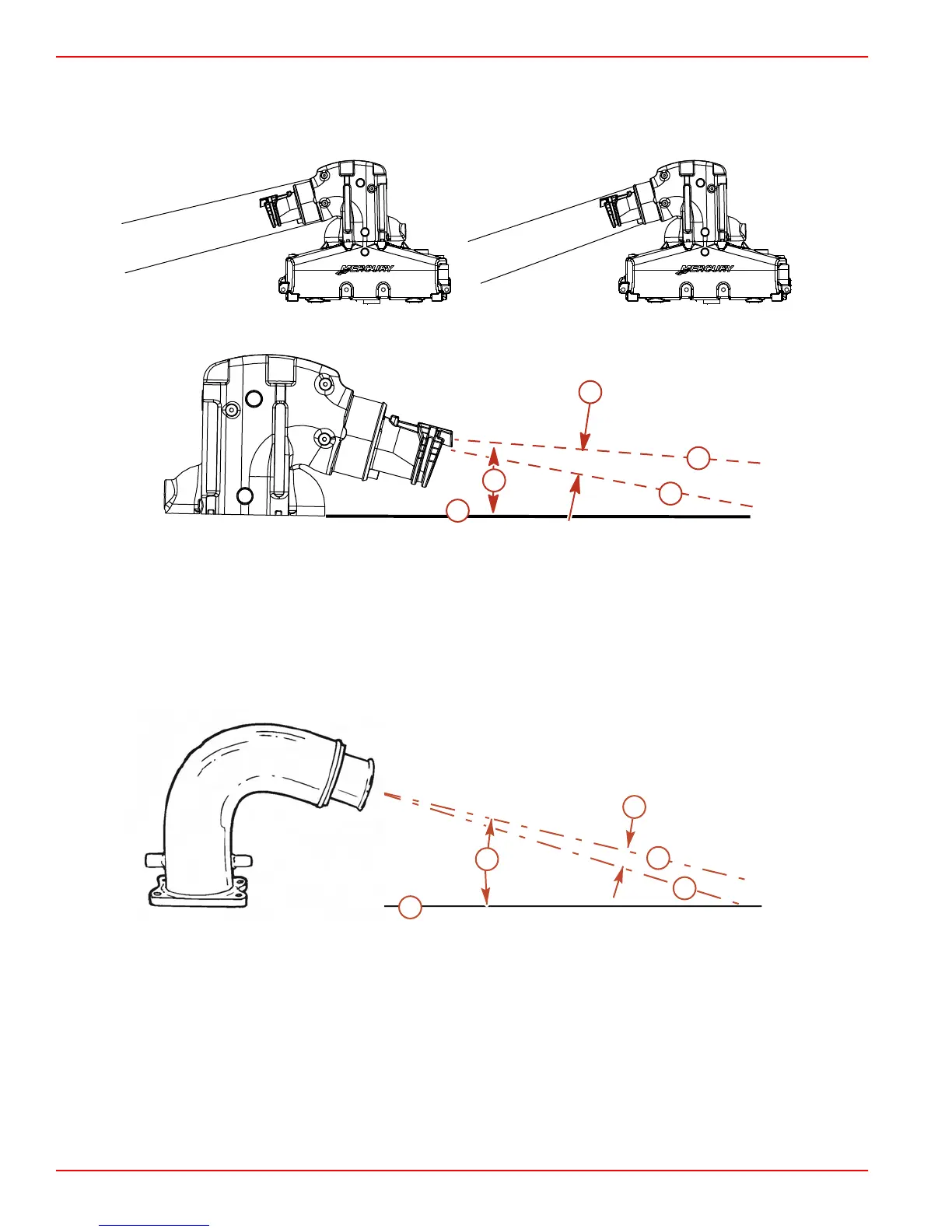 MERCURY

MERCURY