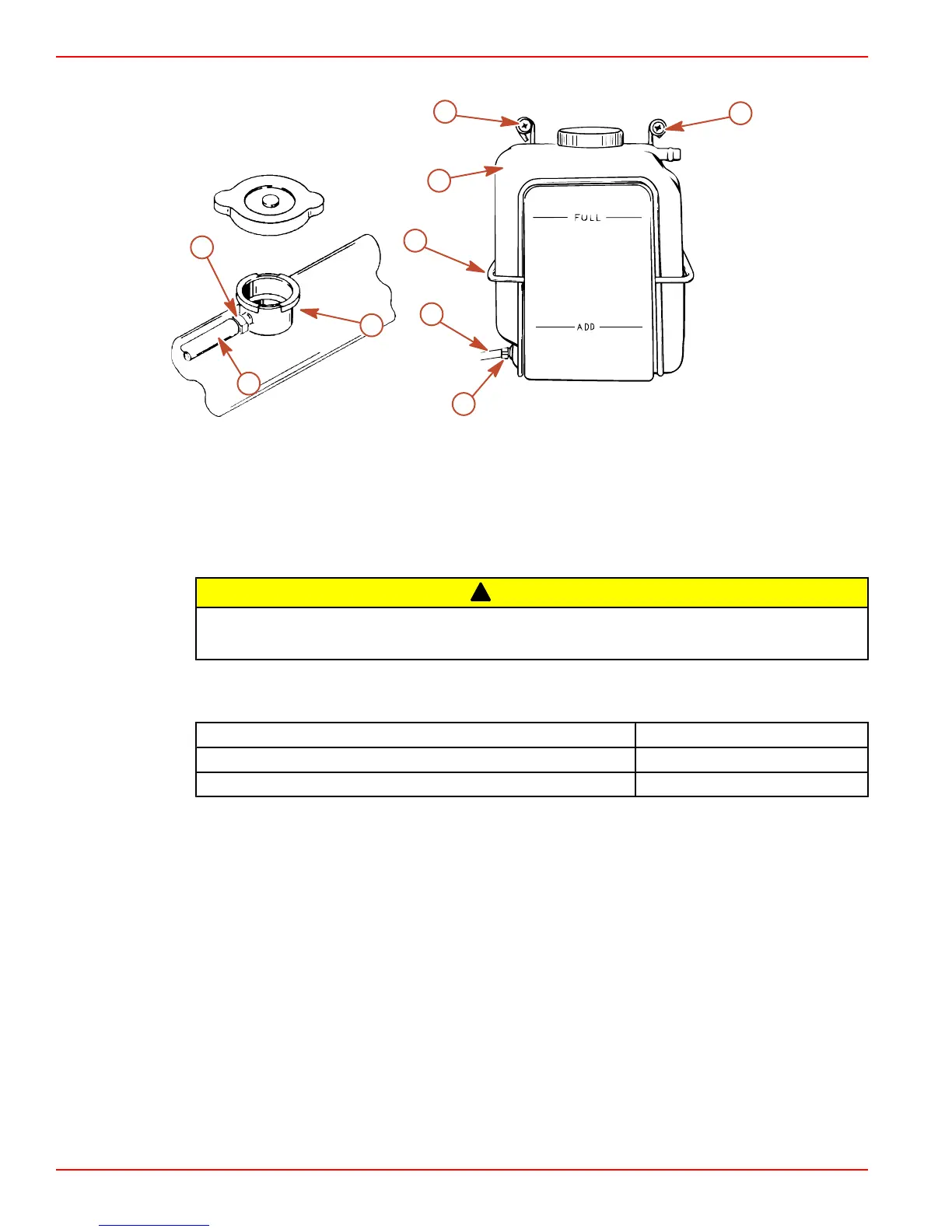 FULL

ADD