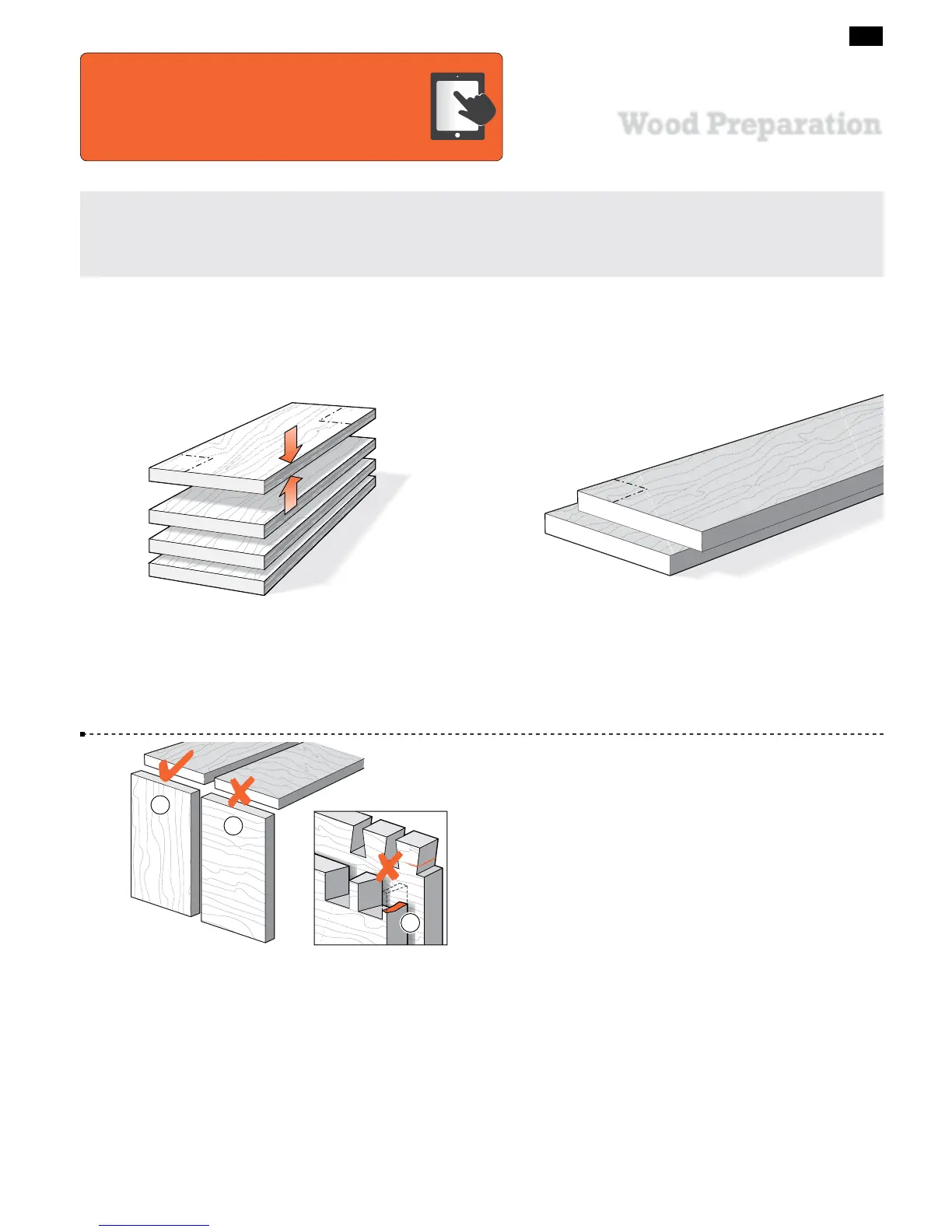 Wood Preparation