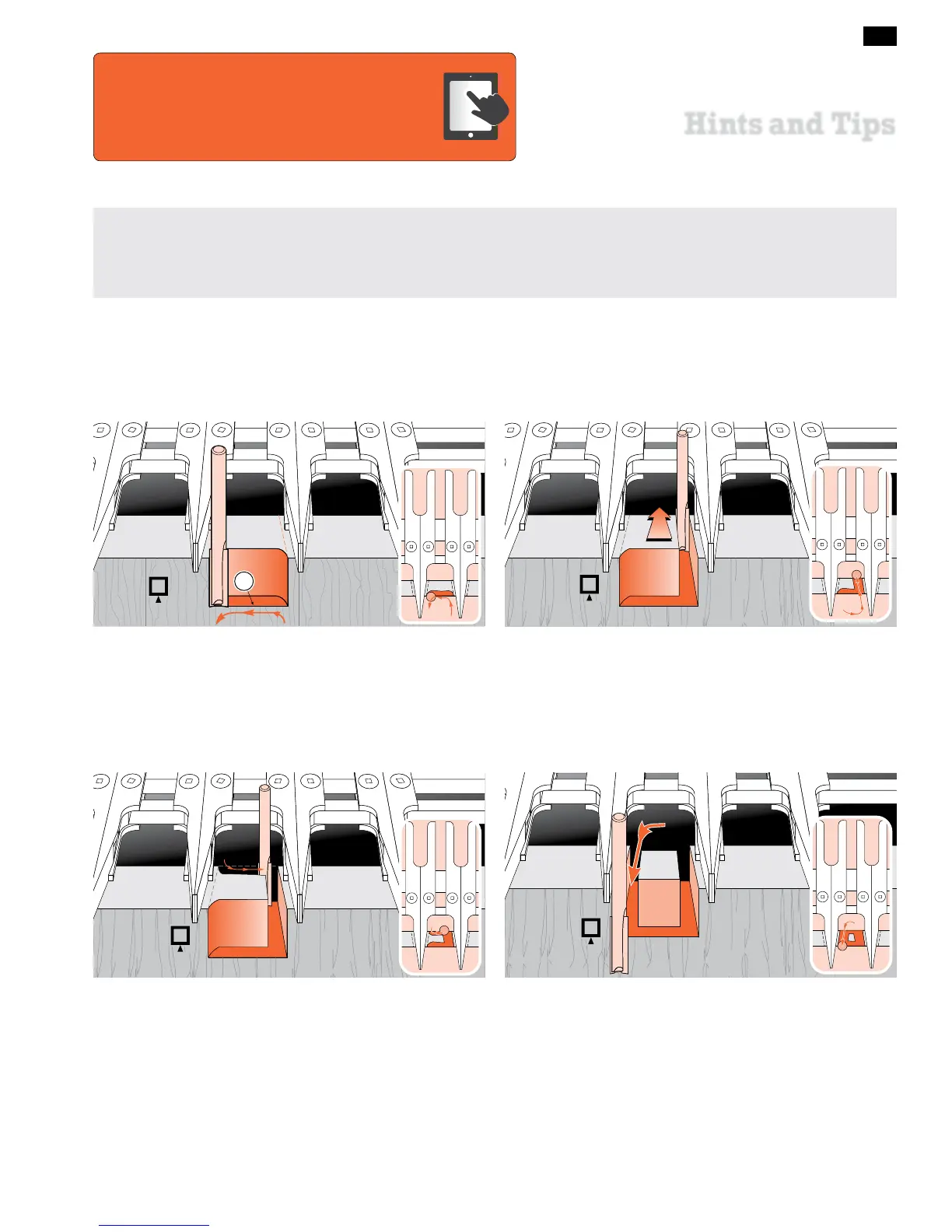 Hints and Tips