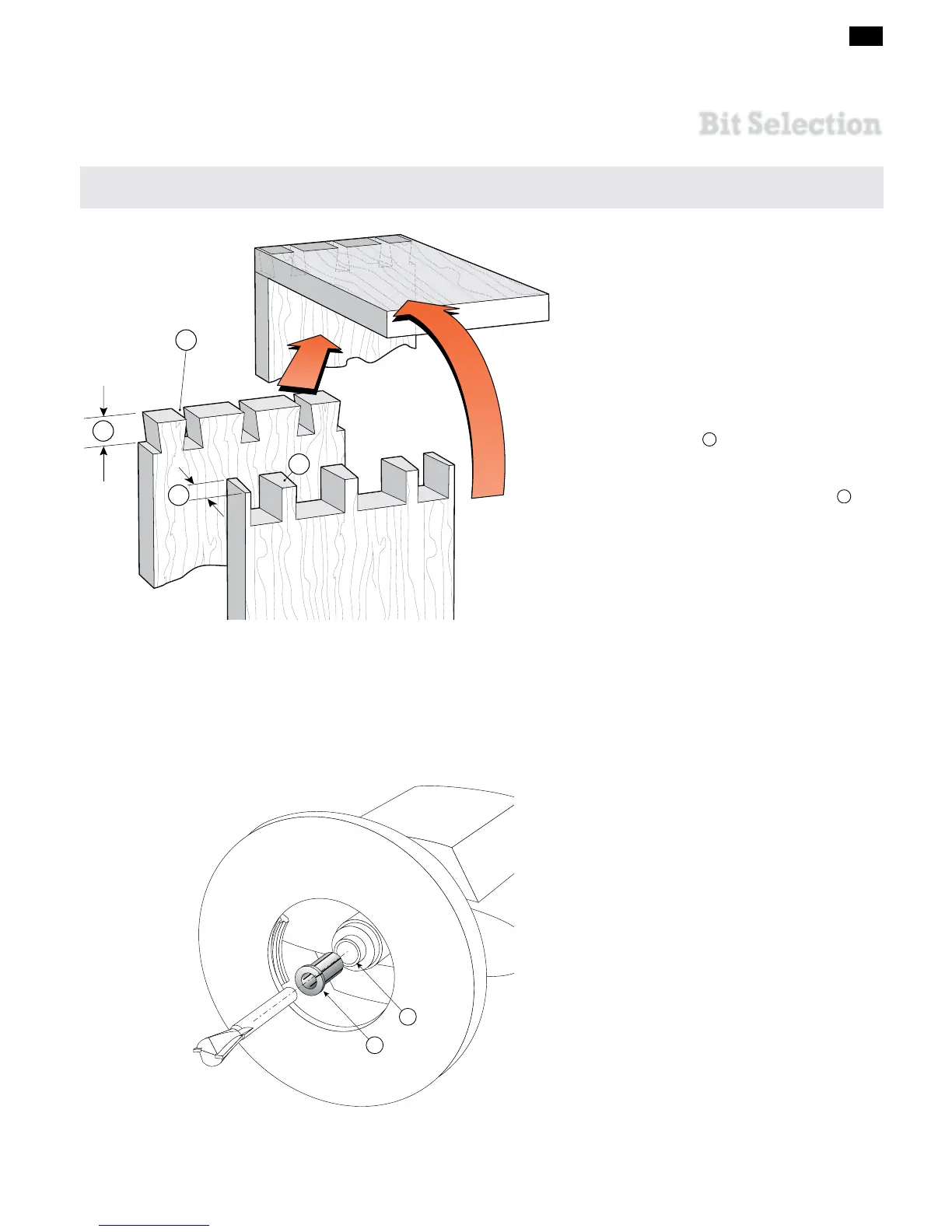 Bit Selection