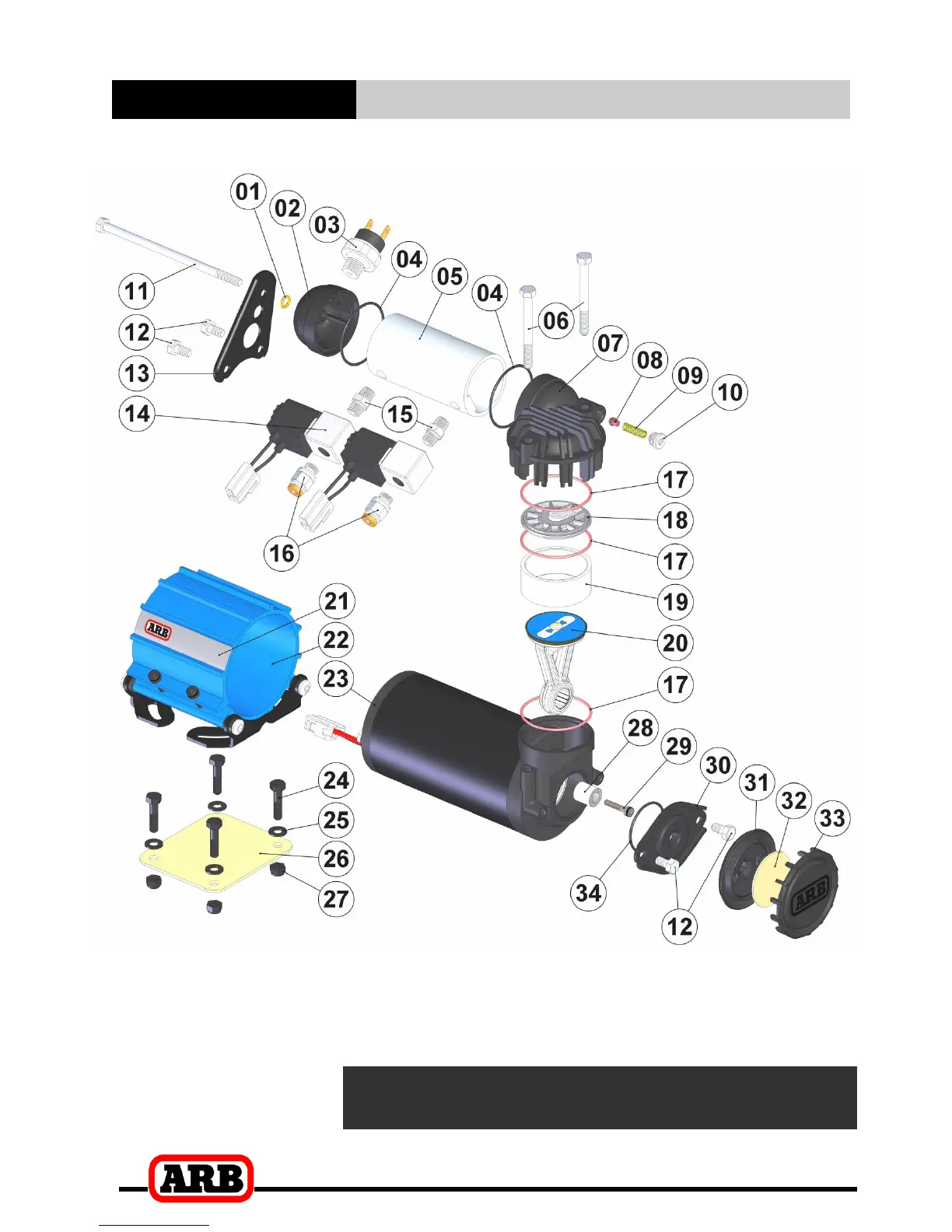 01
02
03
04
05
04
06
07
08
09
10
11
12
13
14
15
16
17
18
17
19
20
17
21
22
23
ARB
24
25
26
27
28
29
30
31
32
33
34
12
ARB
ARB