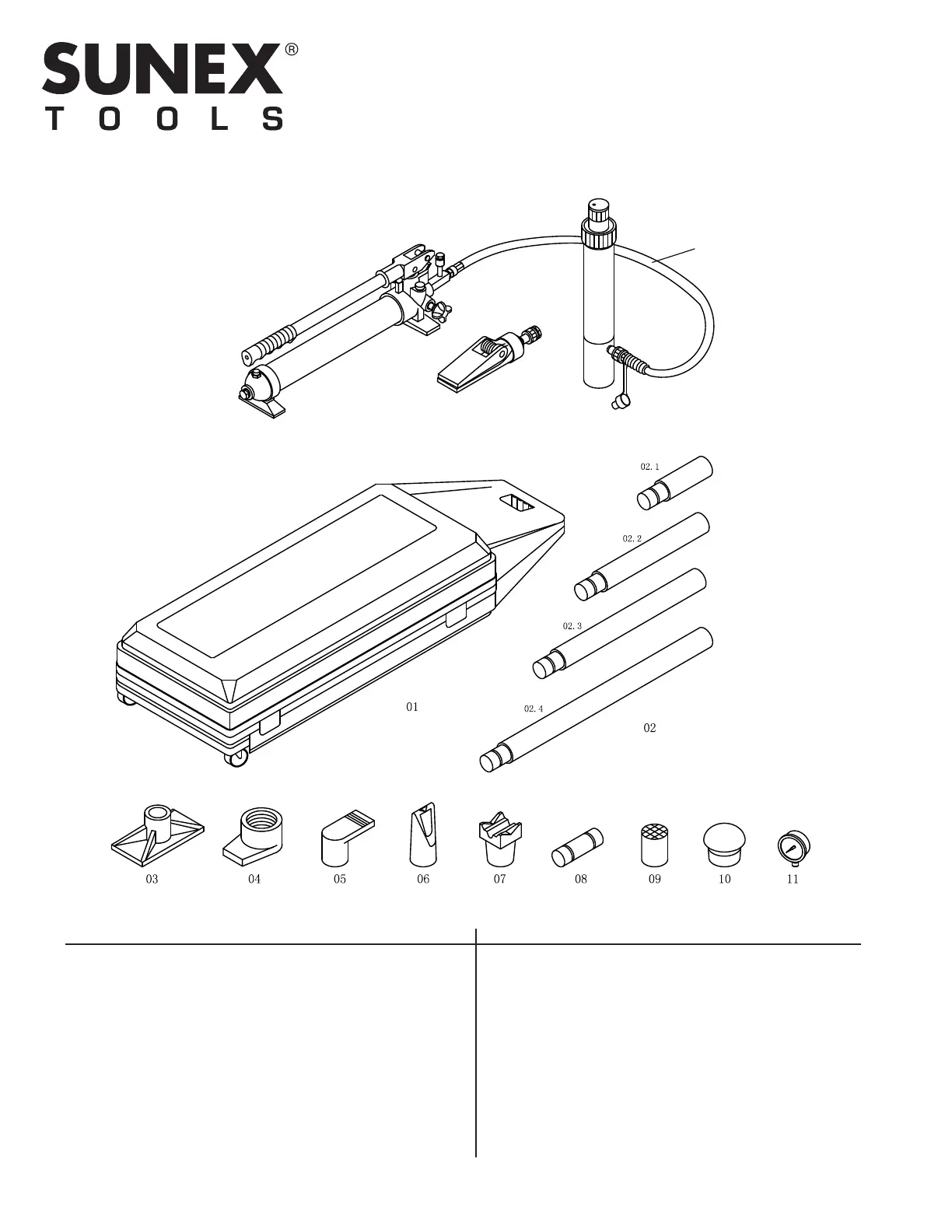 SUNEX®
TOOLS

02.1

02.2

02.3

01

02.4

02

03 04 05 06 07 08 09 10 11