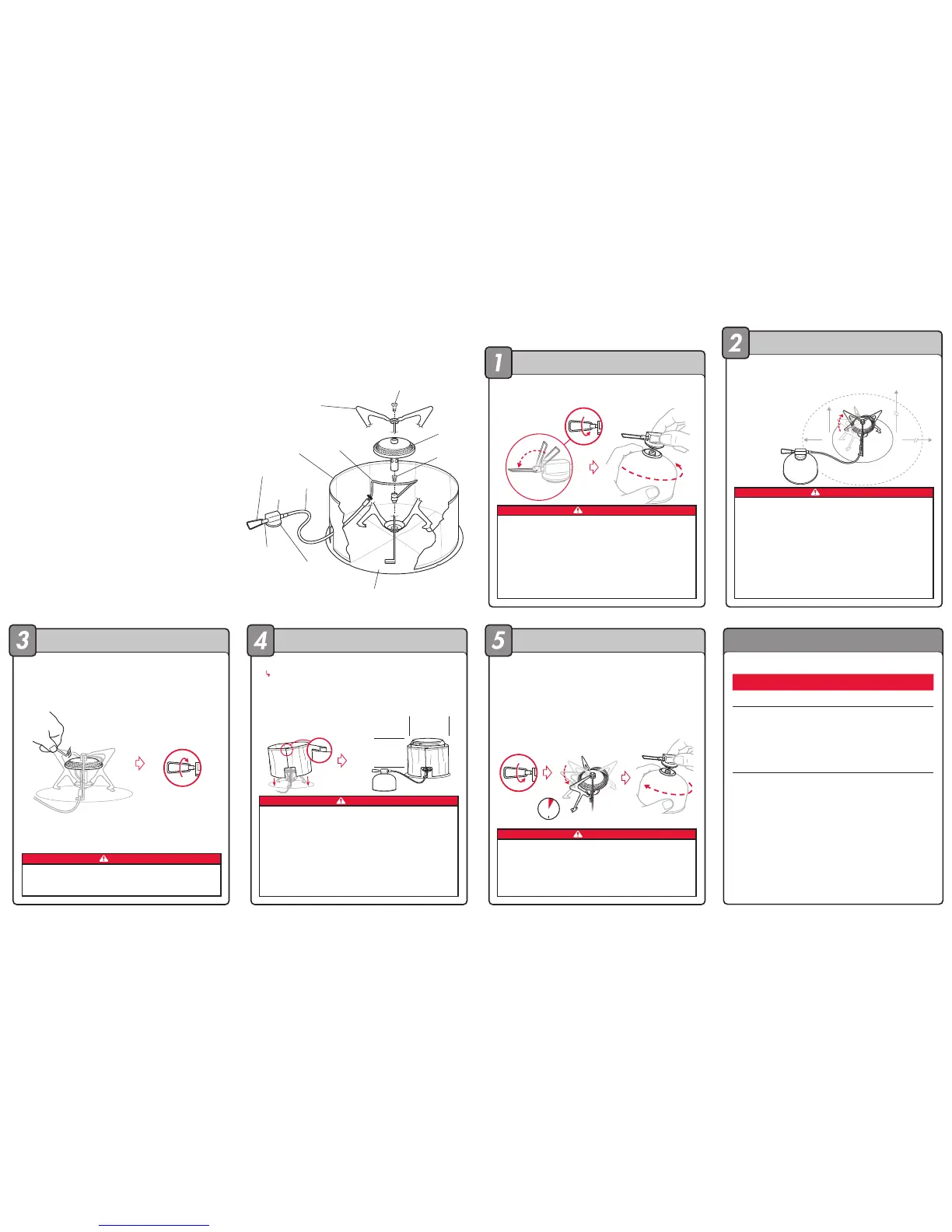 1

2

3

4

5