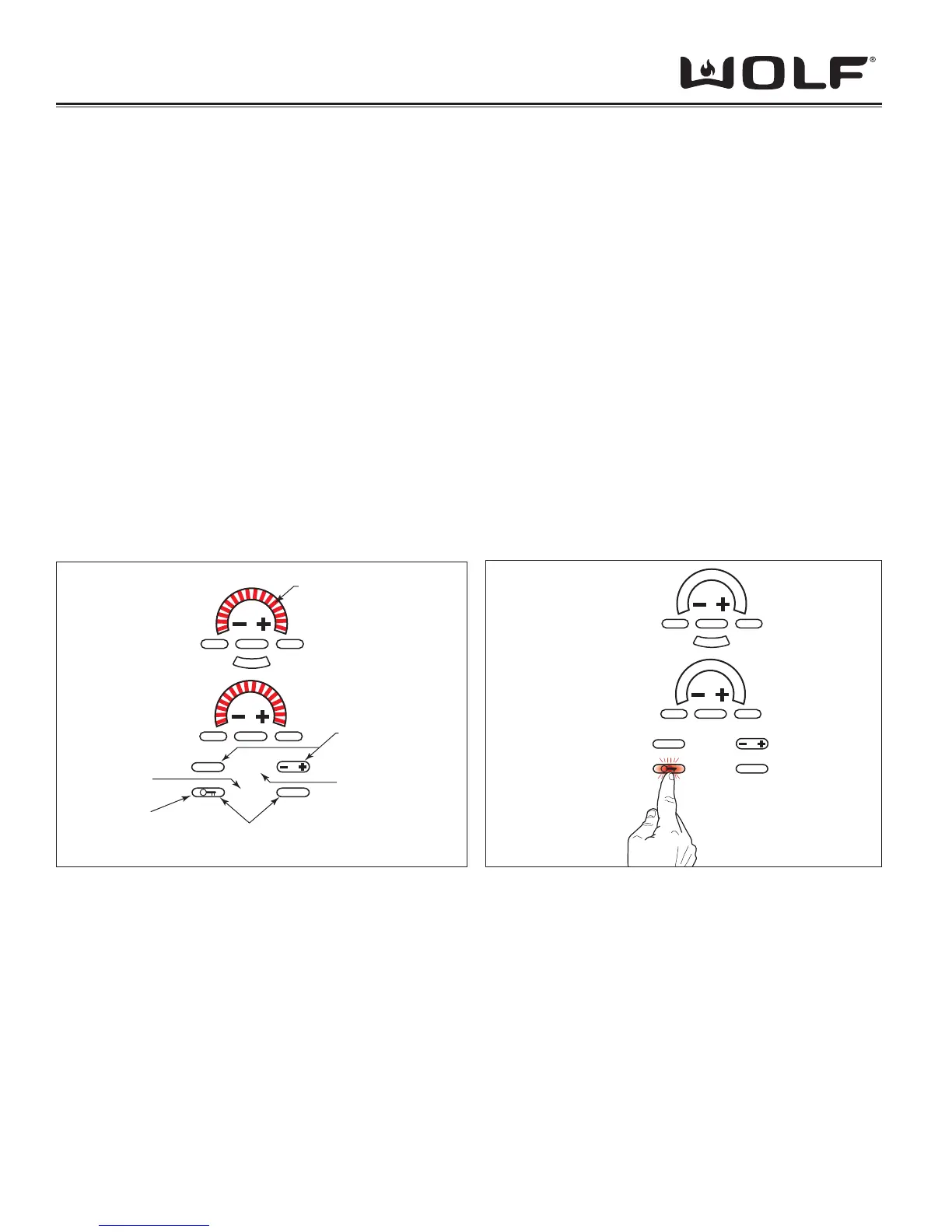 WOLF®