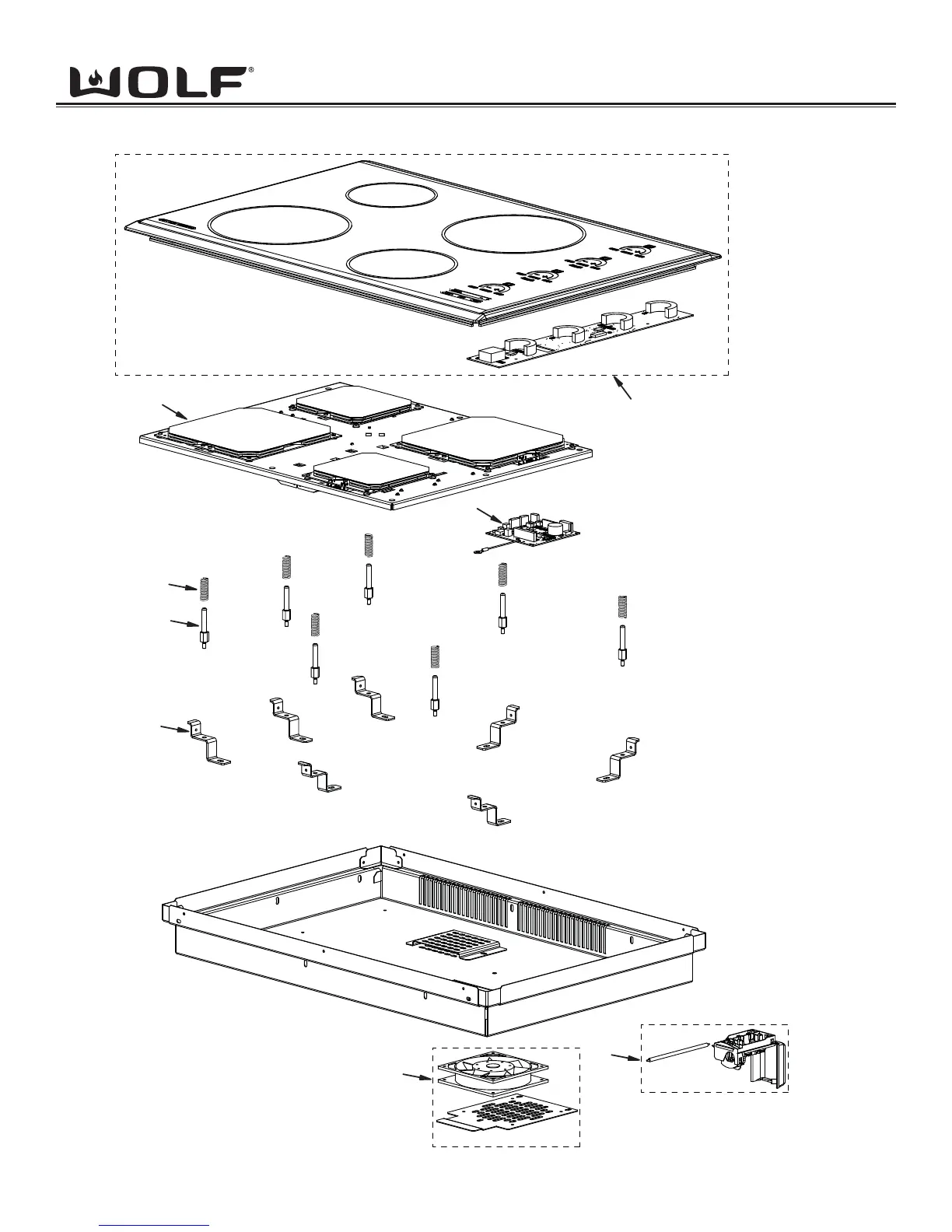 WOLF®