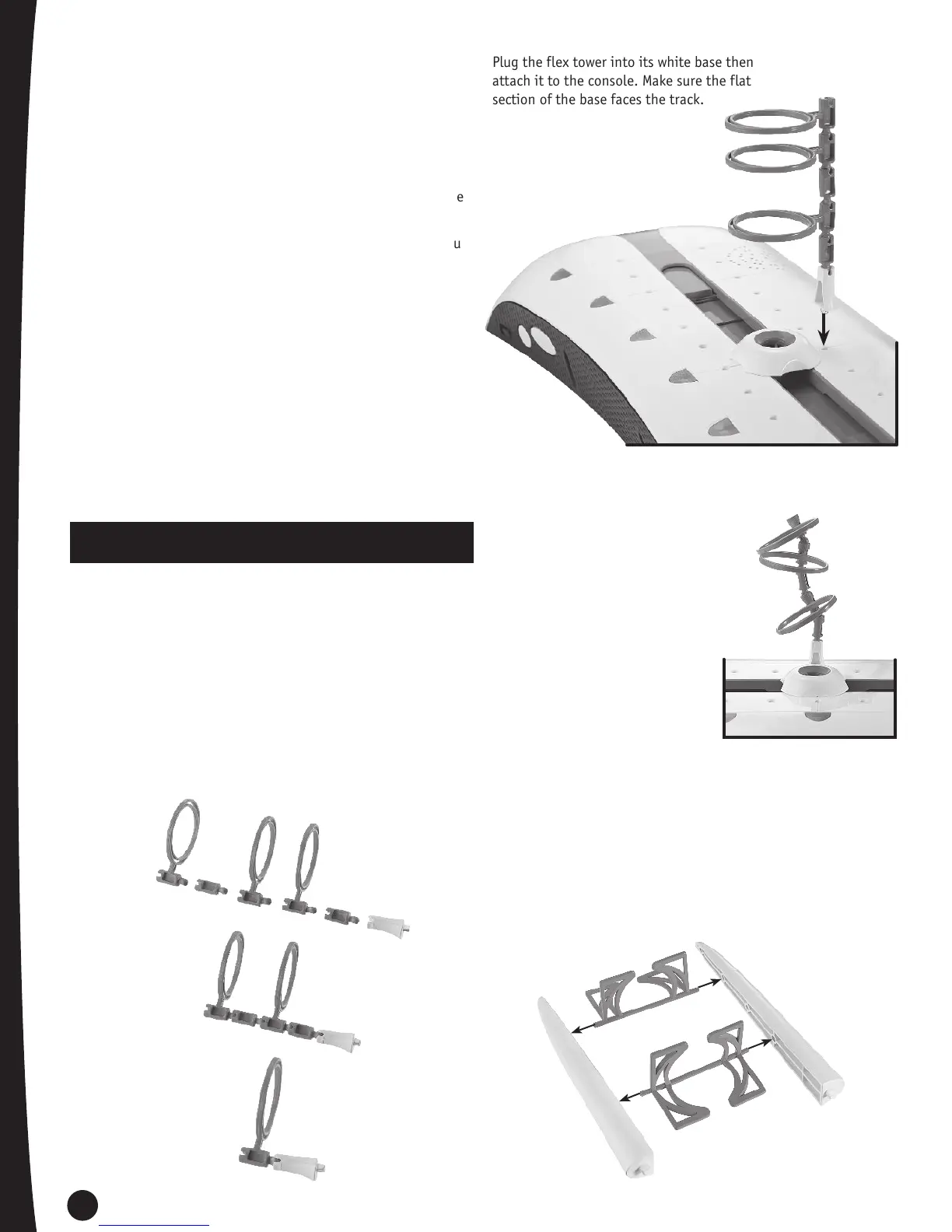 Plug the flex tower into its white base then attach it to the console. Make sure the flat section of the base faces the track.

e

u