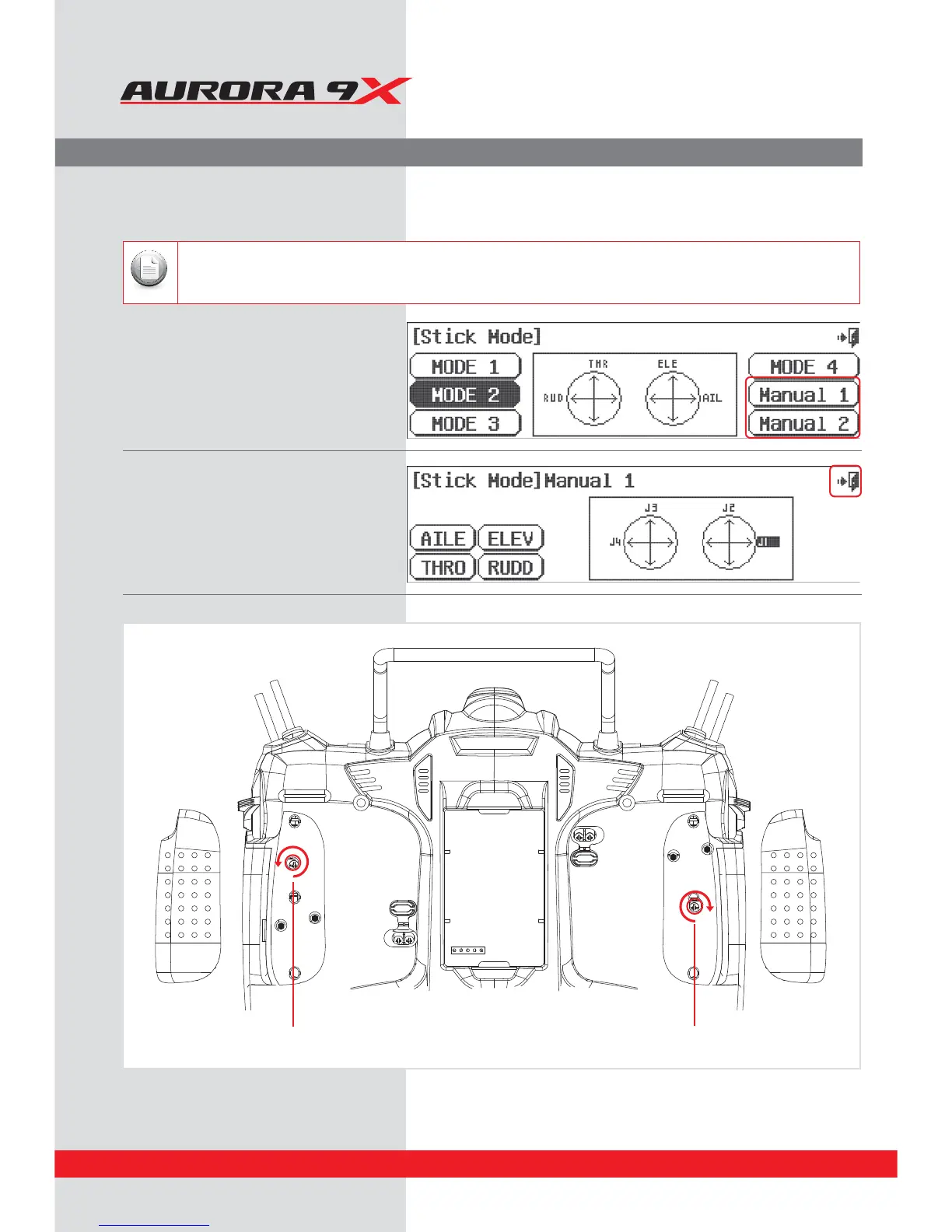 AURORA 9X

[Stick Mode]

MODE 1

MODE 2

MODE 3

THR ELE

RUD AIL

MODE 4

Manual 1

Manual 2

[Stick Mode]Manual 1

AILE ELEV

THRO RUDD

J3 J2

J4 J1