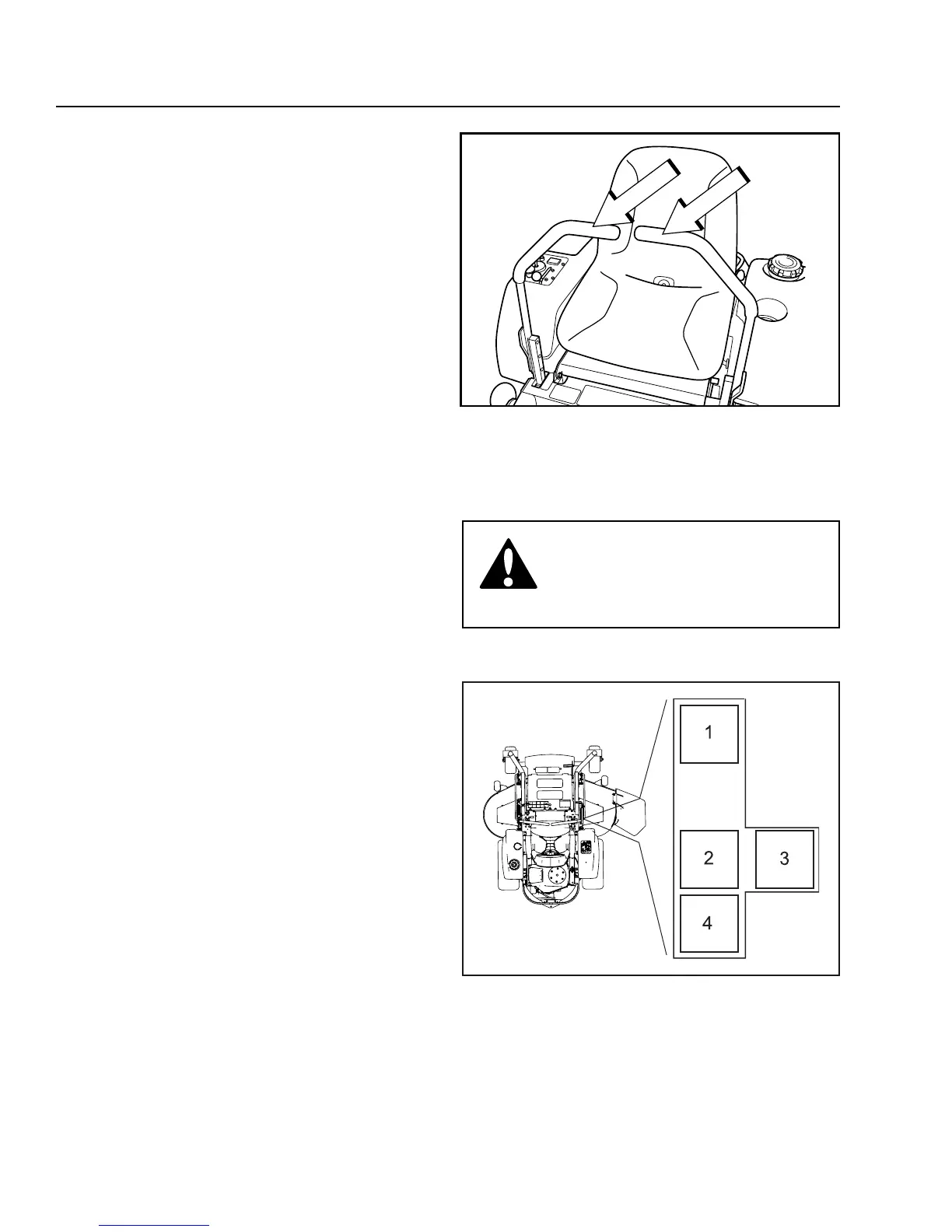 1

2

3

4