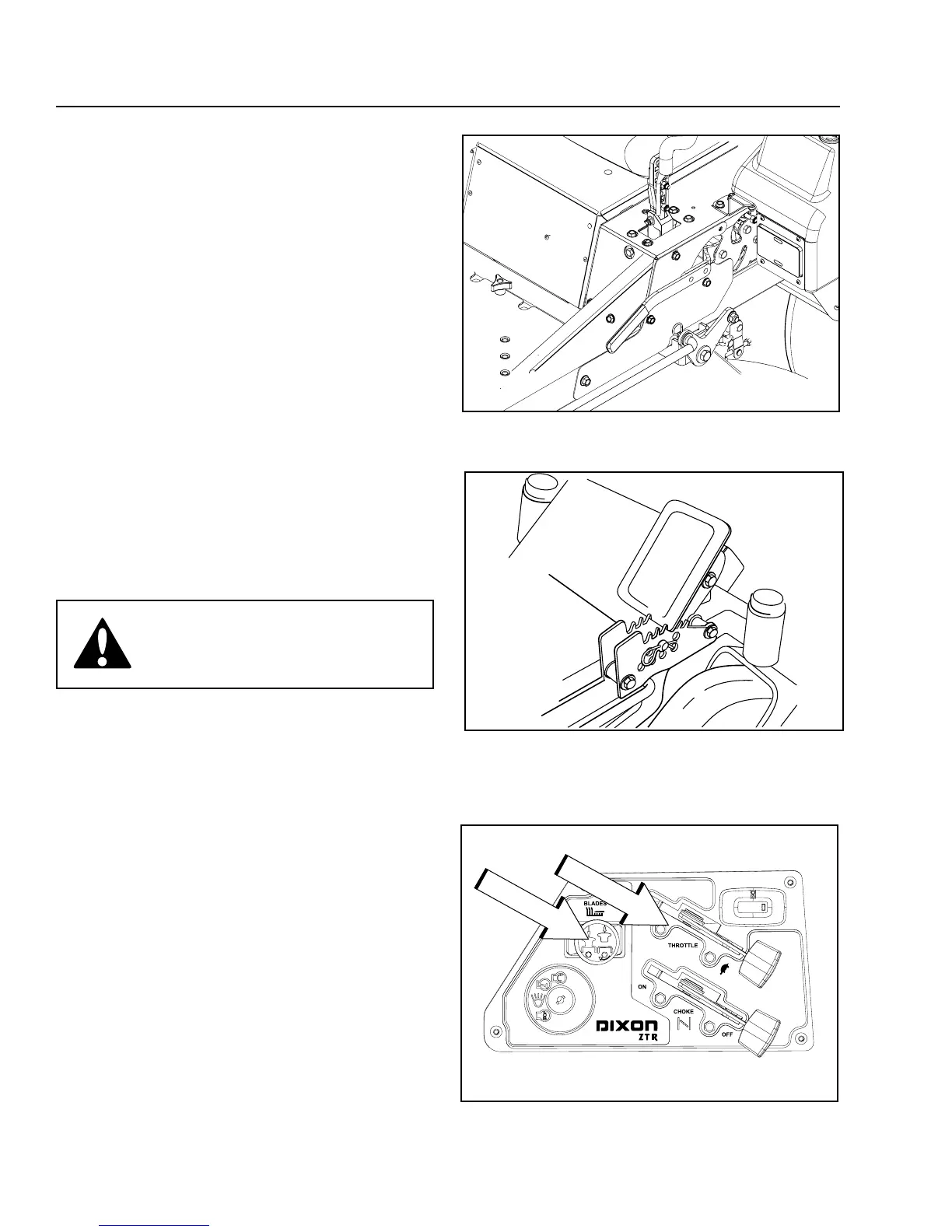 BLADES

THROTTLE

ON

CHOKE

OFF

DIXON ZTR