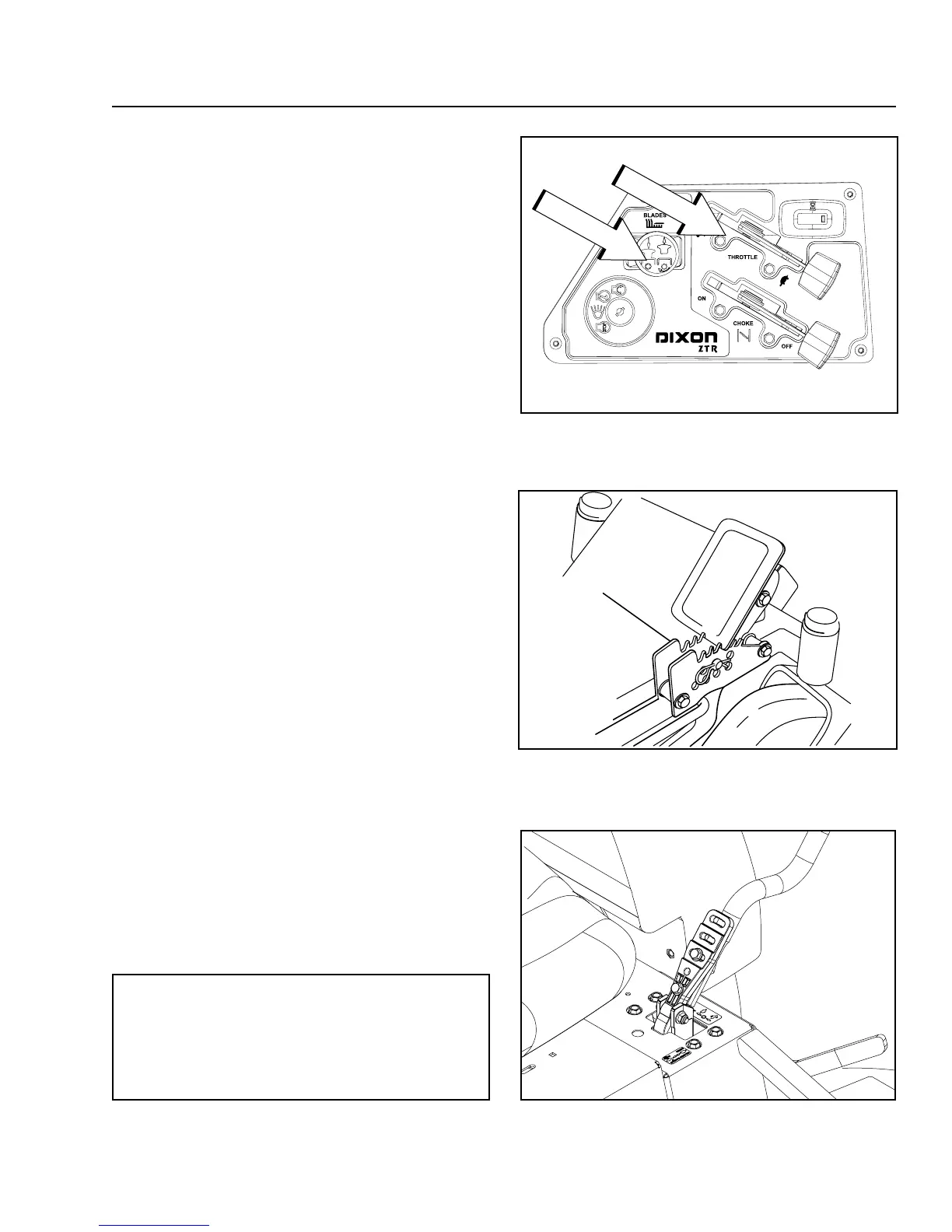 BLADES

THROTTLE

ON

CHOKE

OFF

DIXON
ZTR