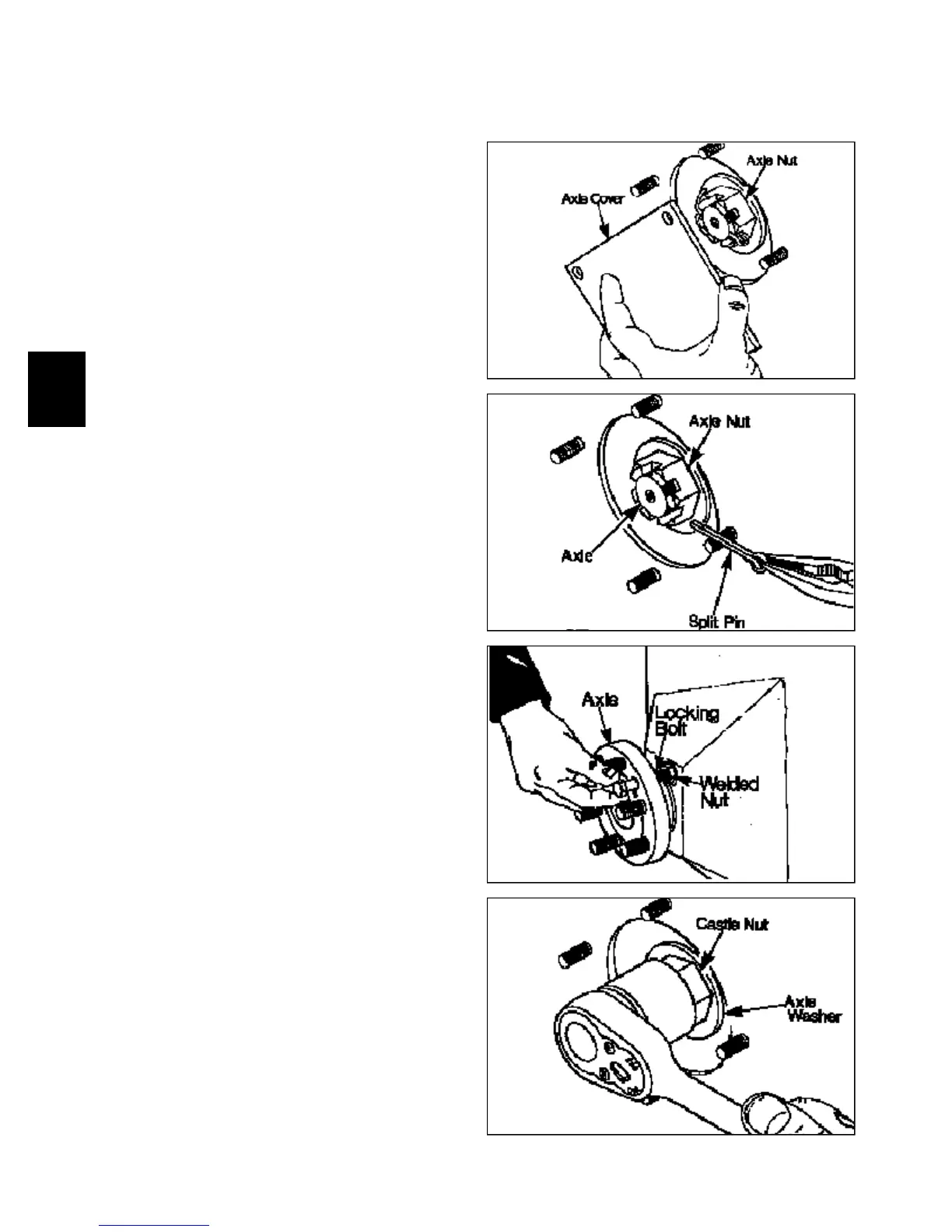 Axle Cover
Axle Nut

Axle Nut
Axle
Split Pin

Axle
Locking Bolt
Welded Nut

Castle Nut
Axle Washer