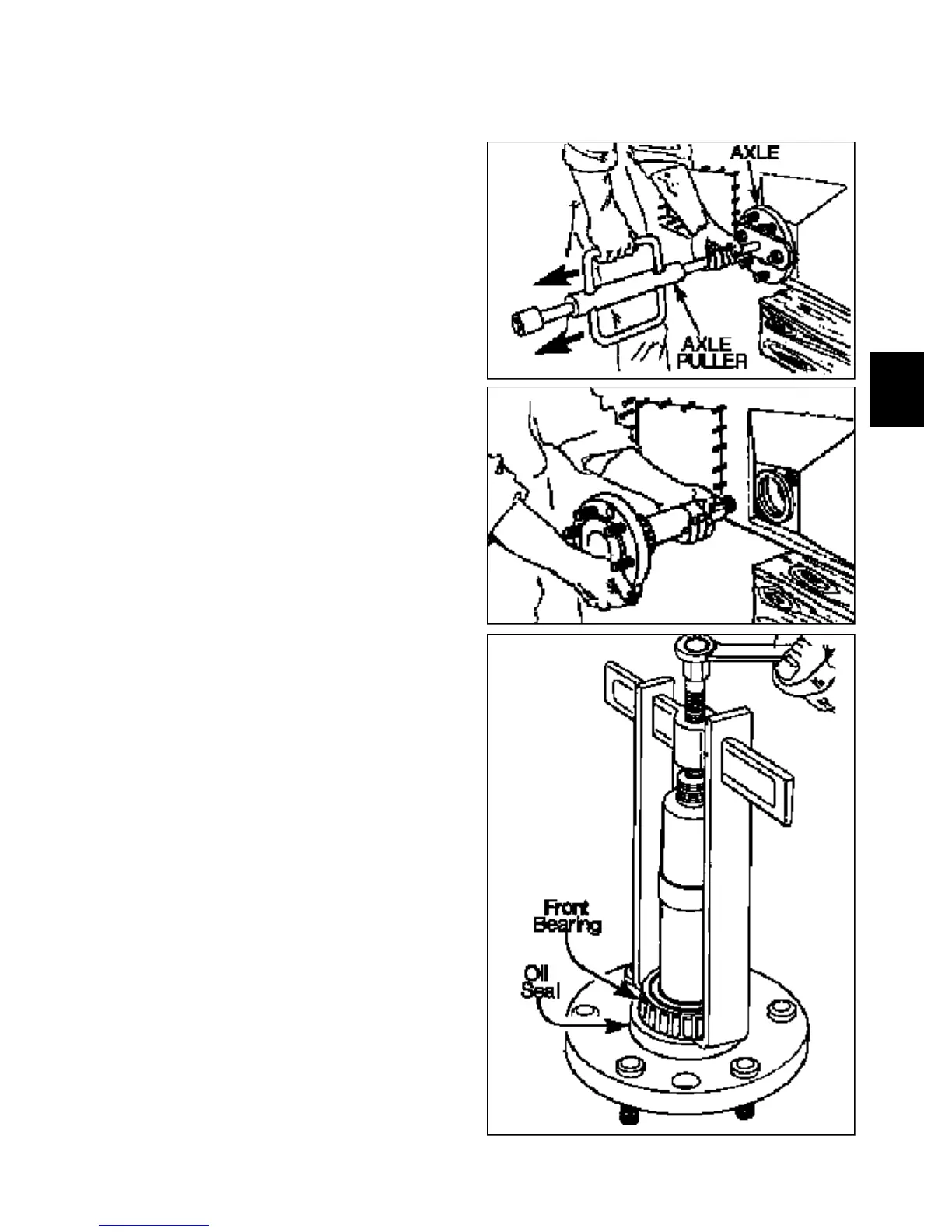 AXLE

AXLE PULLER

Front Bearing

Oil Seal