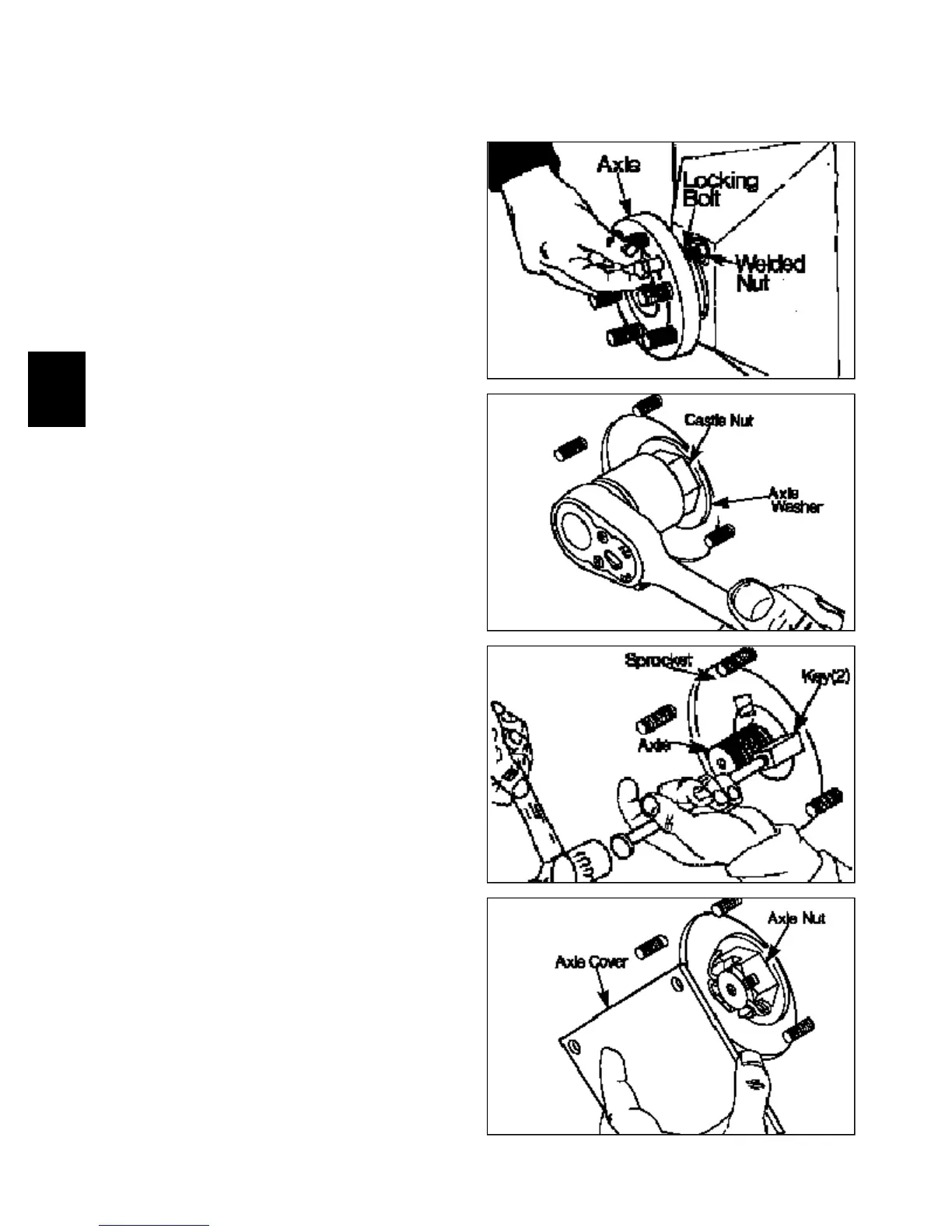 Axle

Locking Bolt

Welded Nut

Castle Nut

Axle Washer

Sprocket

Key(2)

Axle

Axle Nut

Axle Cover