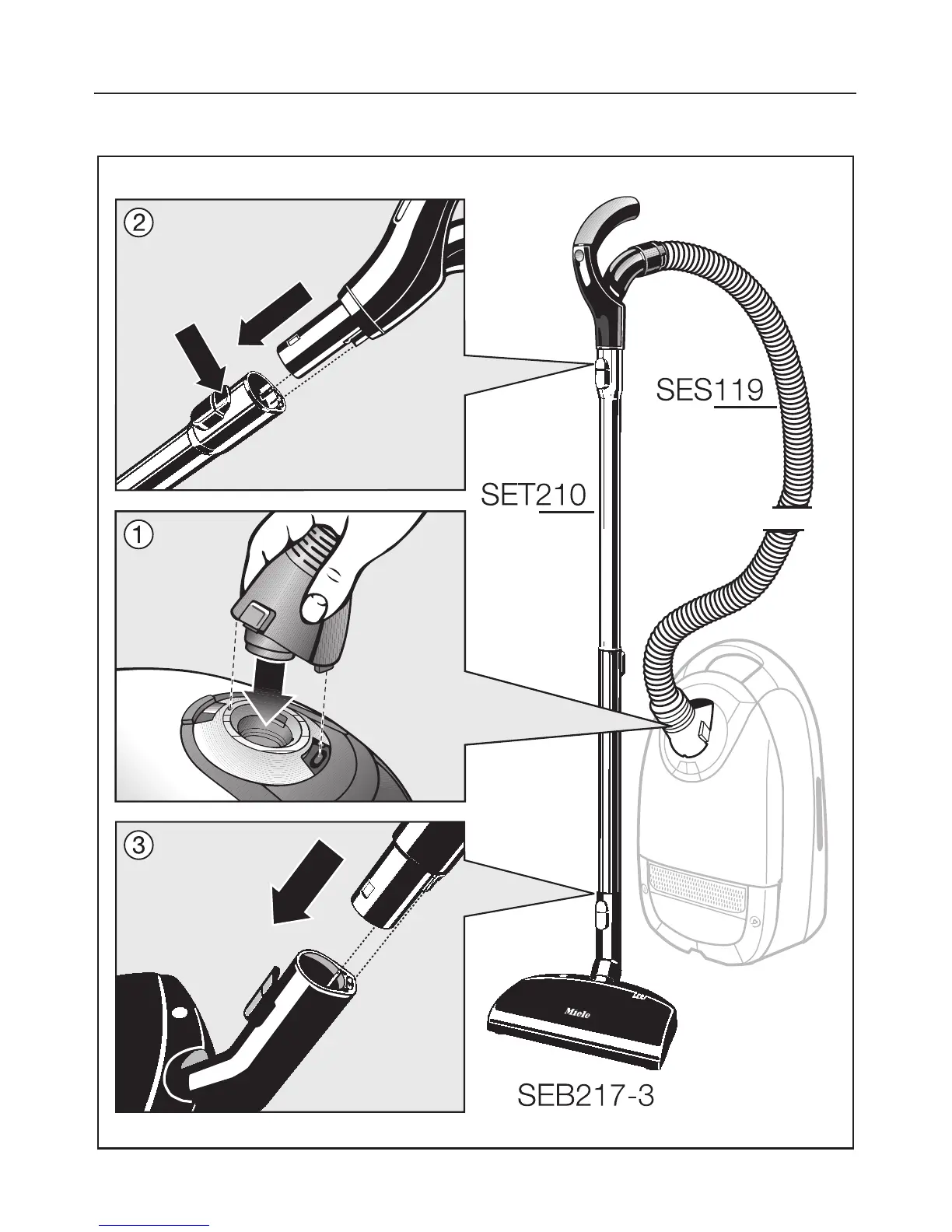 ②

SES119

SET210

①

③

Miele

SEB217-3