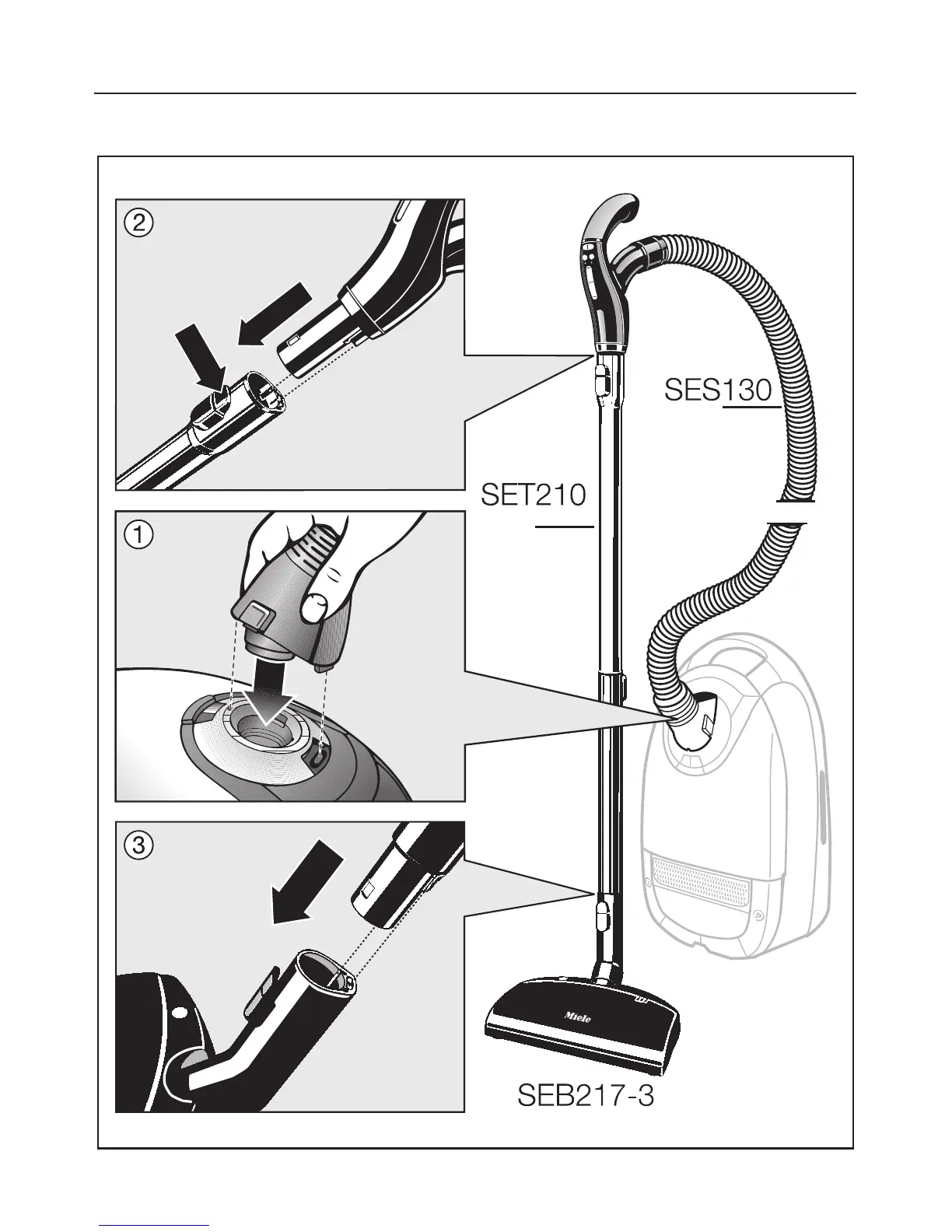 ②

SES130

SET210

①

③

Miele

SEB217-3