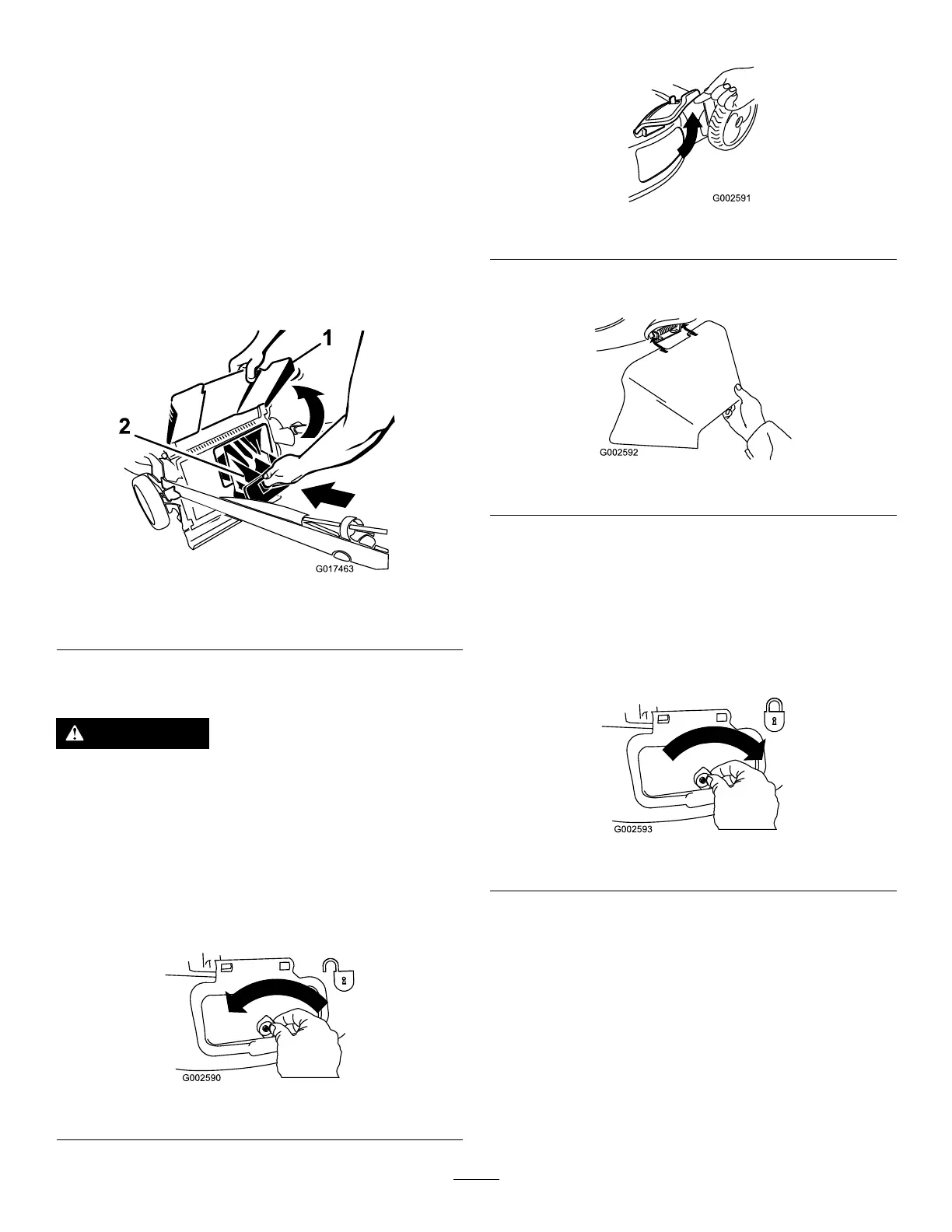 1

2

G017463

G002590

G002591

G002592

G002593