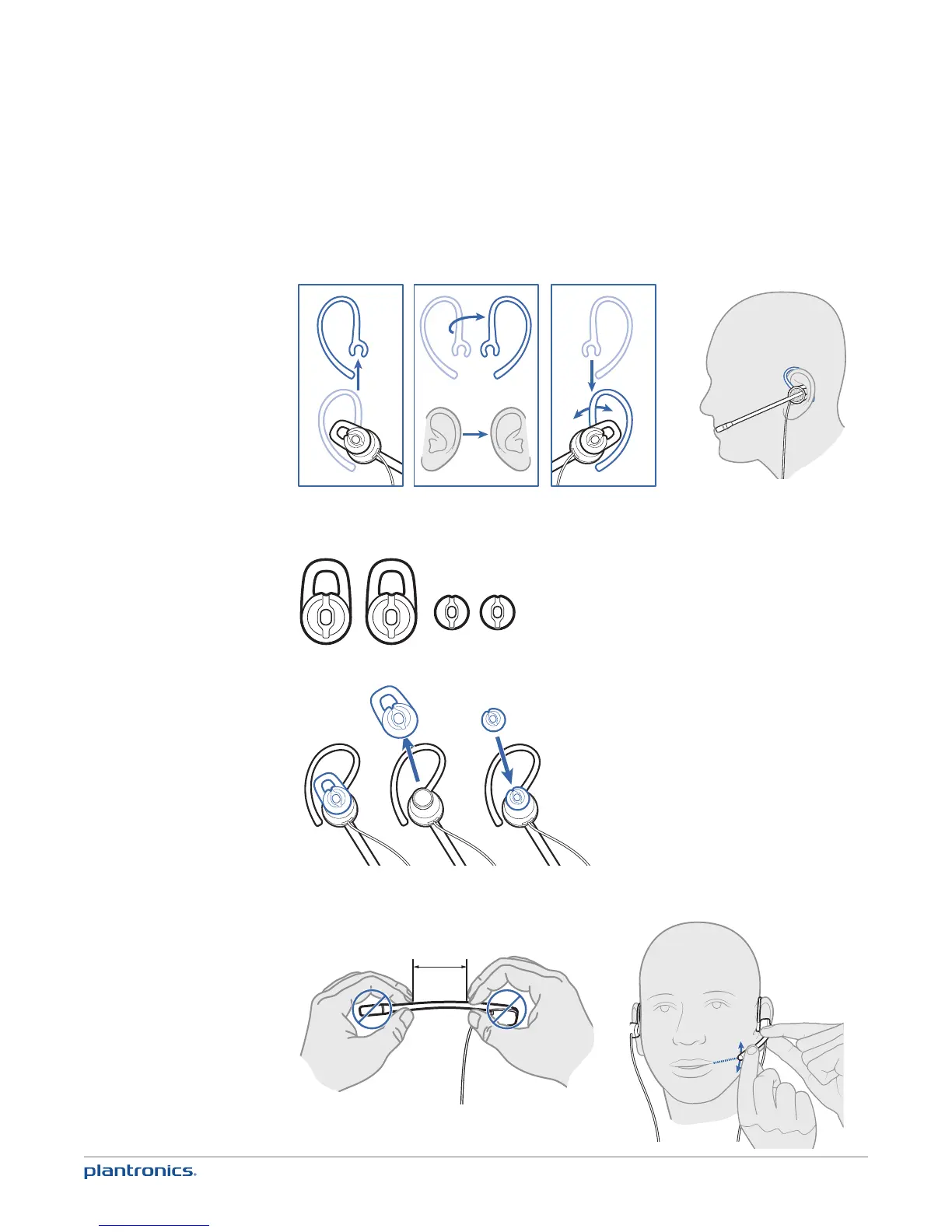 plantronics.