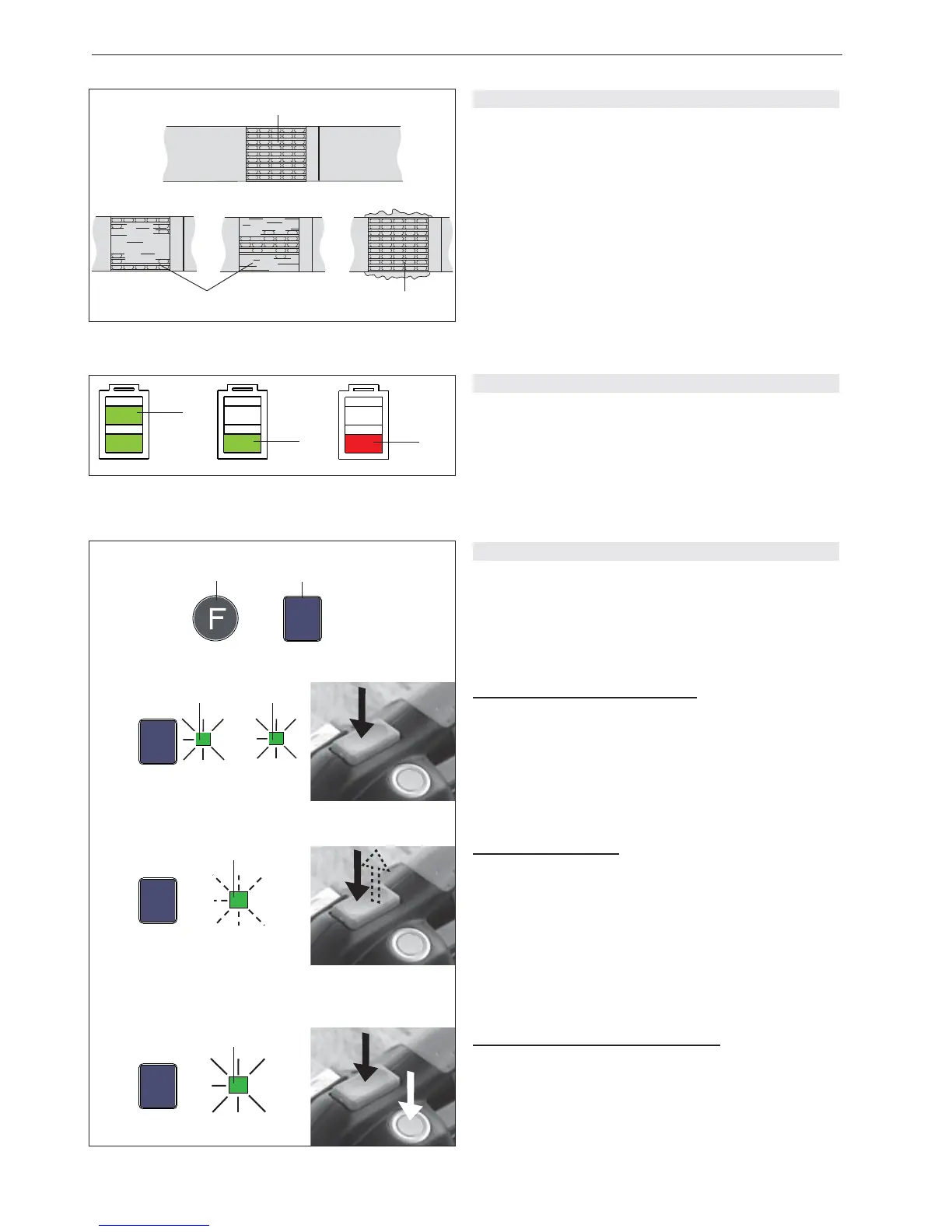 F