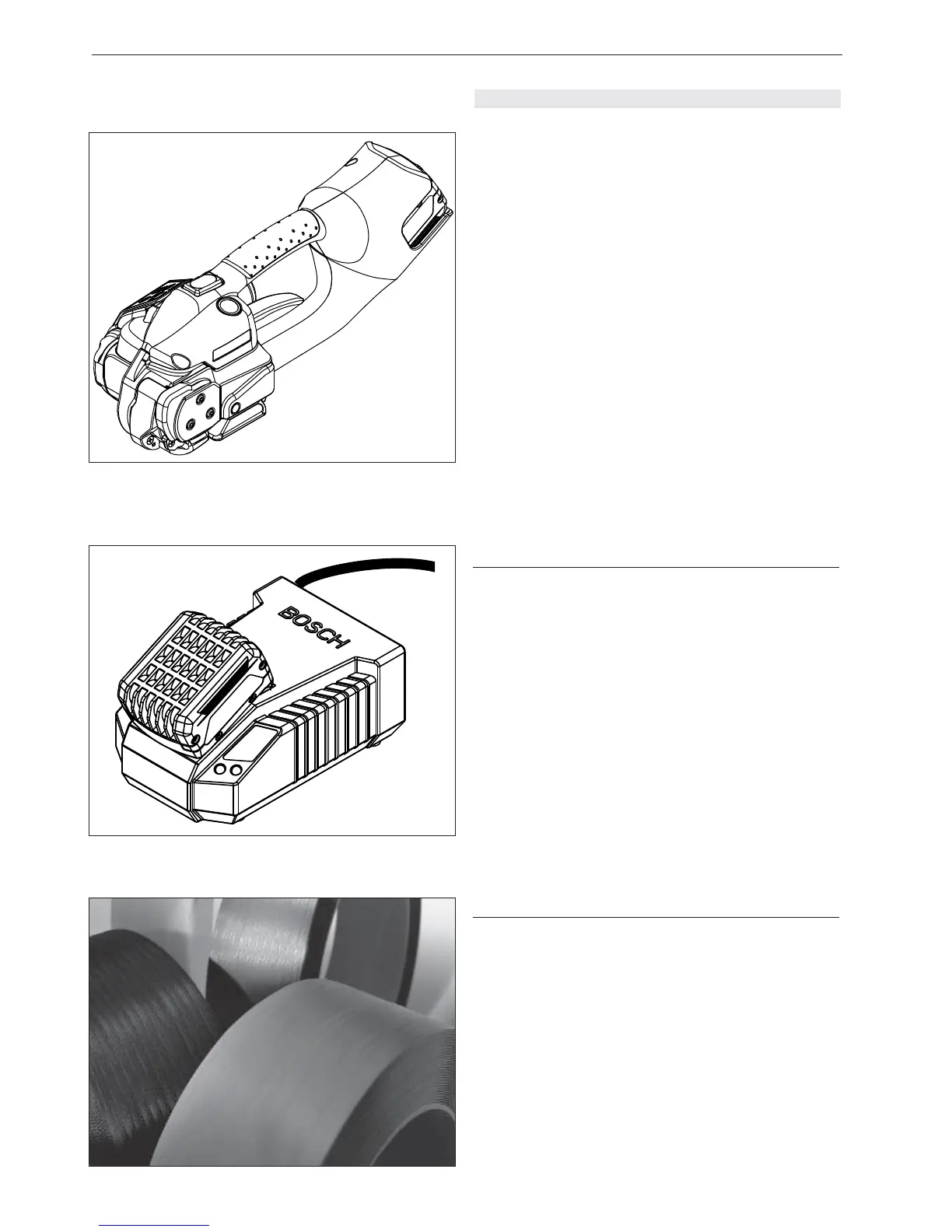 BOSCH