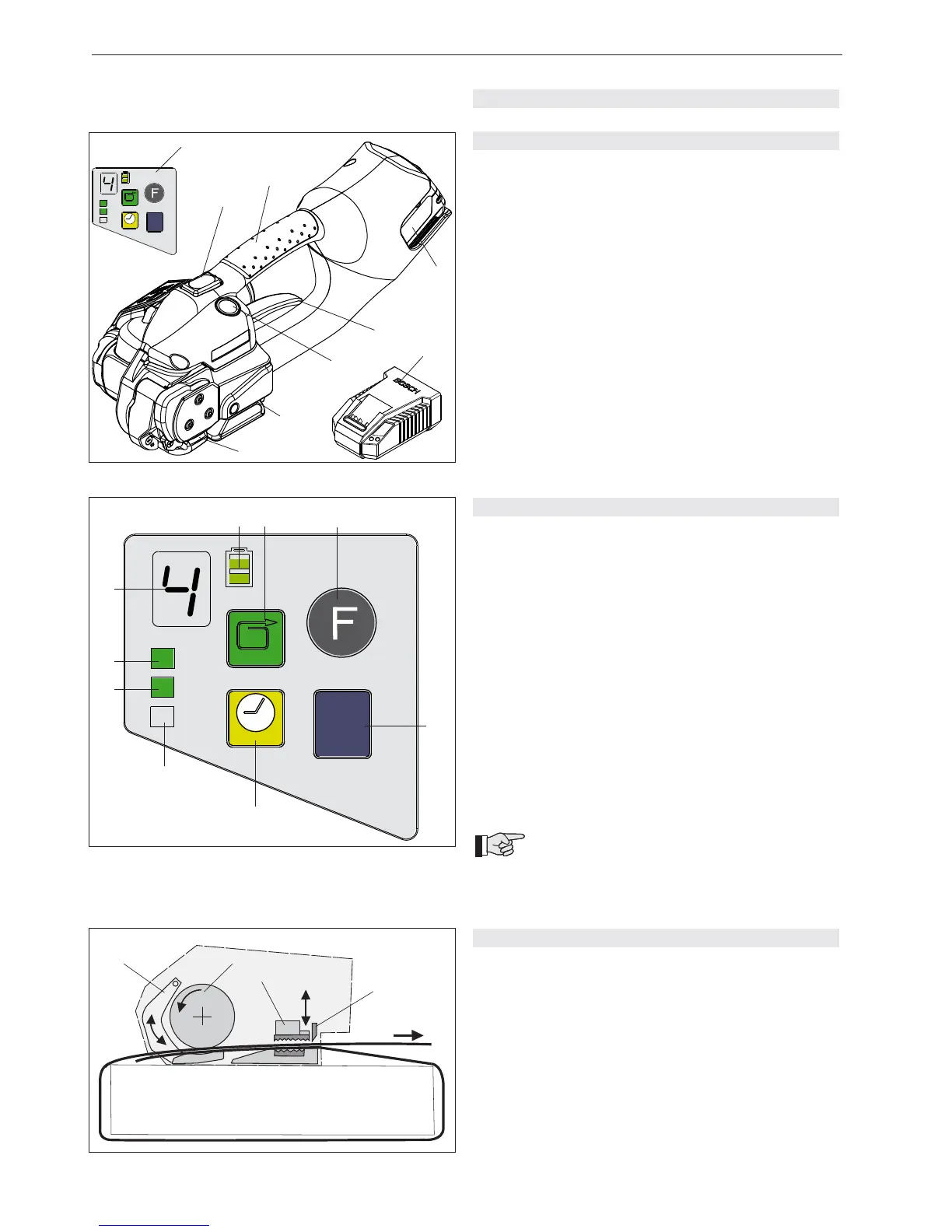 4

F

BOSCH

4

F